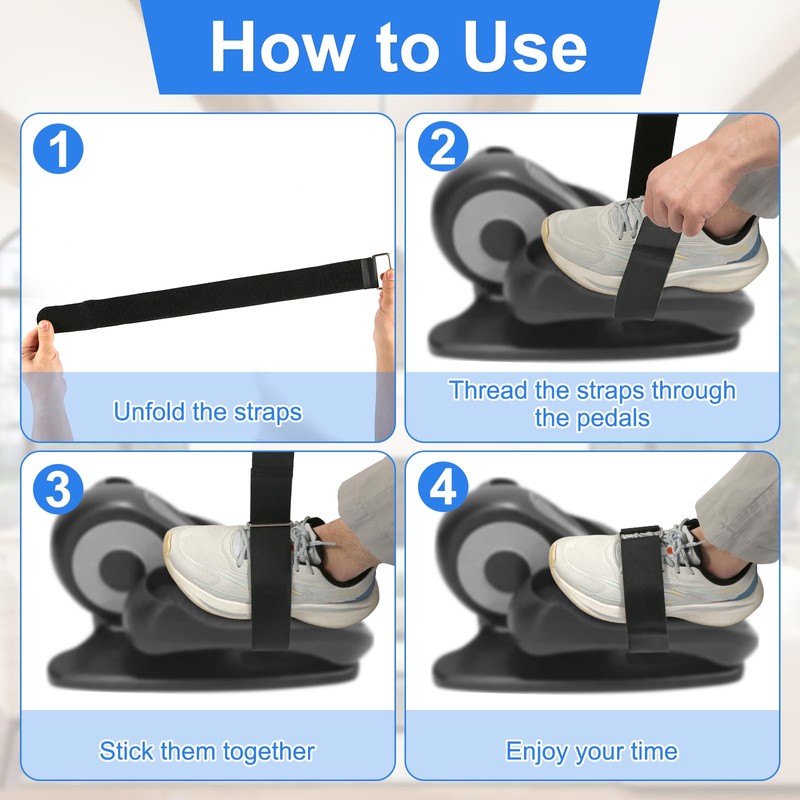 How to Use

1

Unfold the straps

2

Thread the straps through the pedals

3

Stick them together

4

Enjoy your time