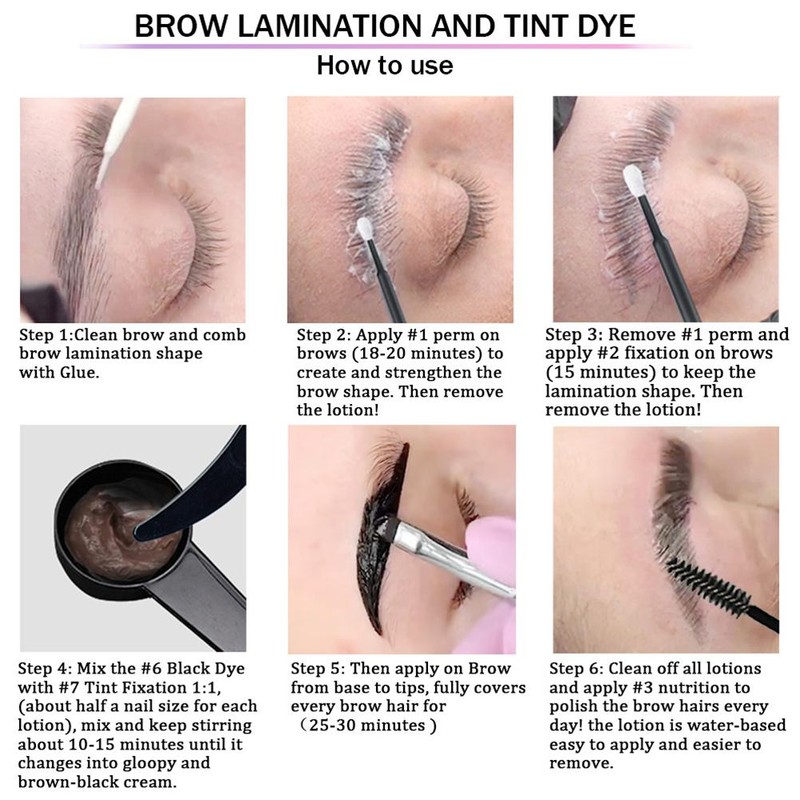 BROW LAMINATION AND TINT DYE

How to use

Step 1:Clean brow and comb brow lamination shape with Glue.

Step 2: Apply #1 perm on brows (18-20 minutes) to create and strengthen the brow shape. Then remove the lotion!

Step 3: Remove #1 perm and apply #2 fixation on brows (15 minutes) to keep the lamination shape. Then remove the lotion!

Step 4: Mix the #6 Black Dye with #7 Tint Fixation 1:1, (about half a nail size for each lotion), mix and keep stirring about 10-15 minutes until it changes into gloopy and brown-black cream.

Step 5: Then apply on Brow from base to tips, fully covers every brow hair for （25-30 minutes）

Step 6: Clean off all lotions and apply #3 nutrition to polish the brow hairs every day! the lotion is water-based easy to apply and easier to remove.