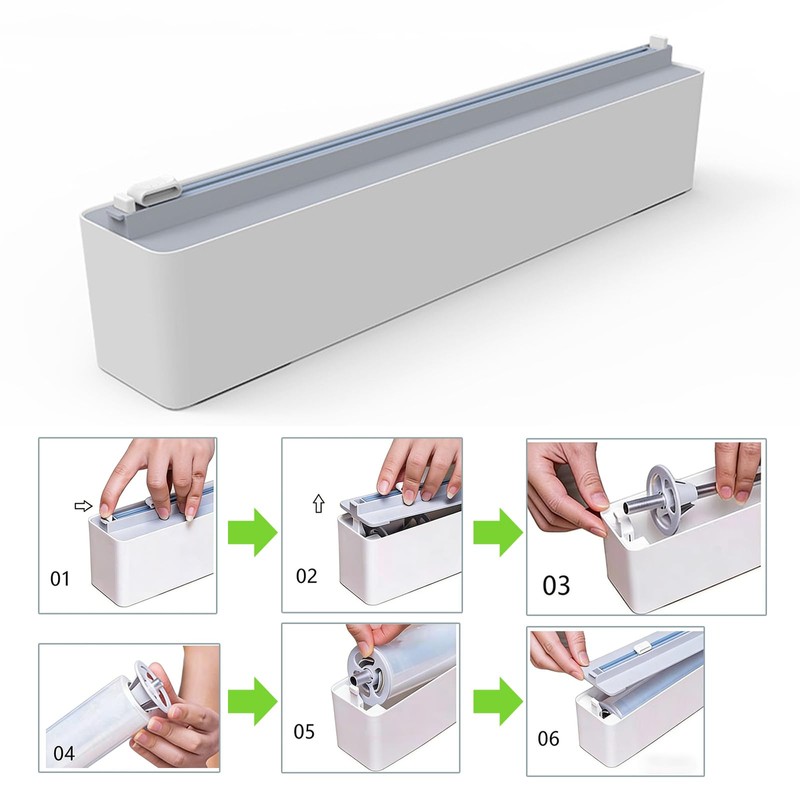 01

02

03

04

05

06