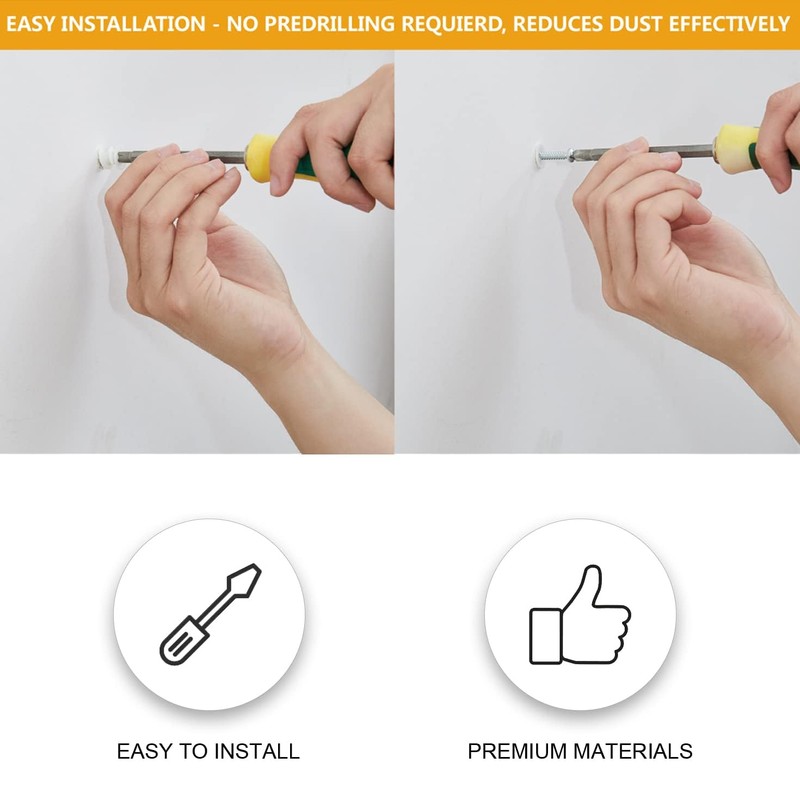 EASY INSTALLATION - NO PREDRILLING REQUIERD, REDUCES DUST EFFECTIVELY

EASY TO INSTALL

PREMIUM MATERIALS