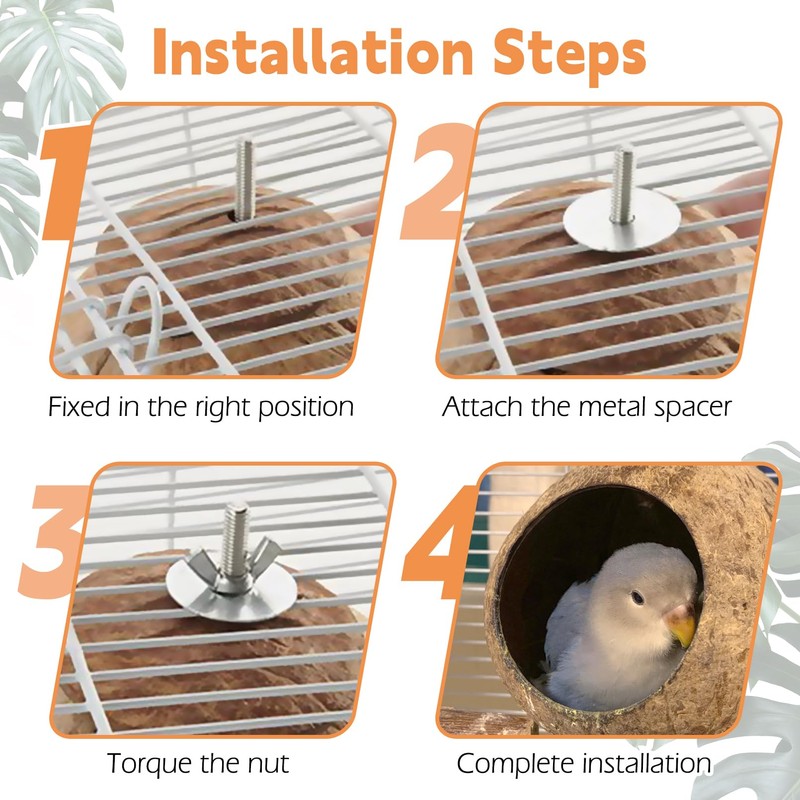 Installation Steps

1

Fixed in the right position

2

Attach the metal spacer

3

Torque the nut

4

Complete installation