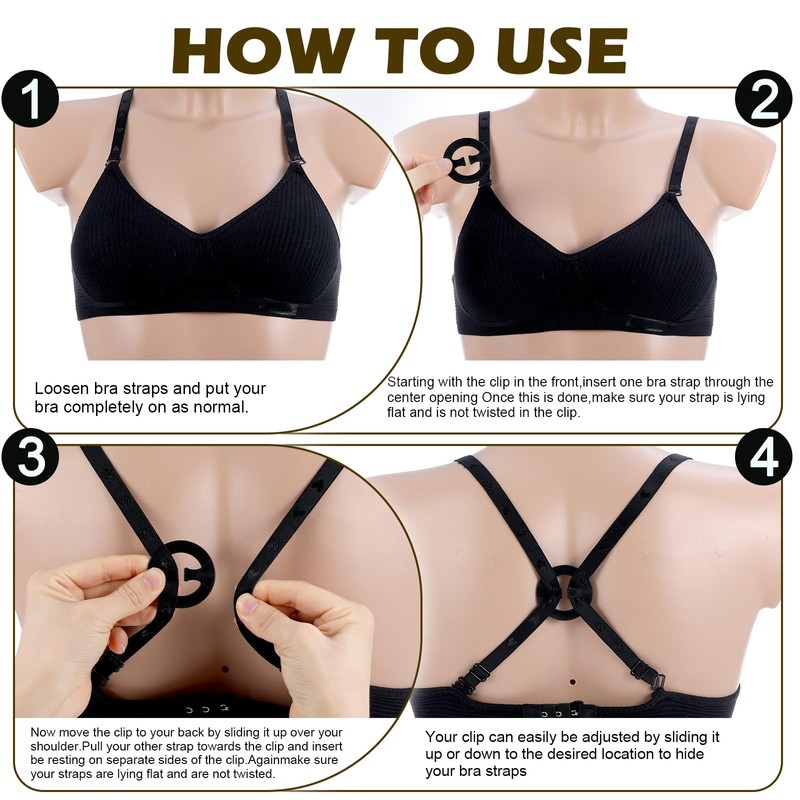 HOW TO USE

1

Loosen bra straps and put your bra completely on as normal.

2

Starting with the clip in the front,insert one bra strap through the center opening Once this is done,make surc your strap is lying flat and is not twisted in the clip.

3

Now move the clip to your back by sliding it up over your shoulder.Pull your other strap towards the clip and insert be resting on separate sides of the clip.Againmake sure your straps are lying flat and are not twisted.

4

Your clip can easily be adjusted by sliding it up or down to the desired location to hide your bra straps