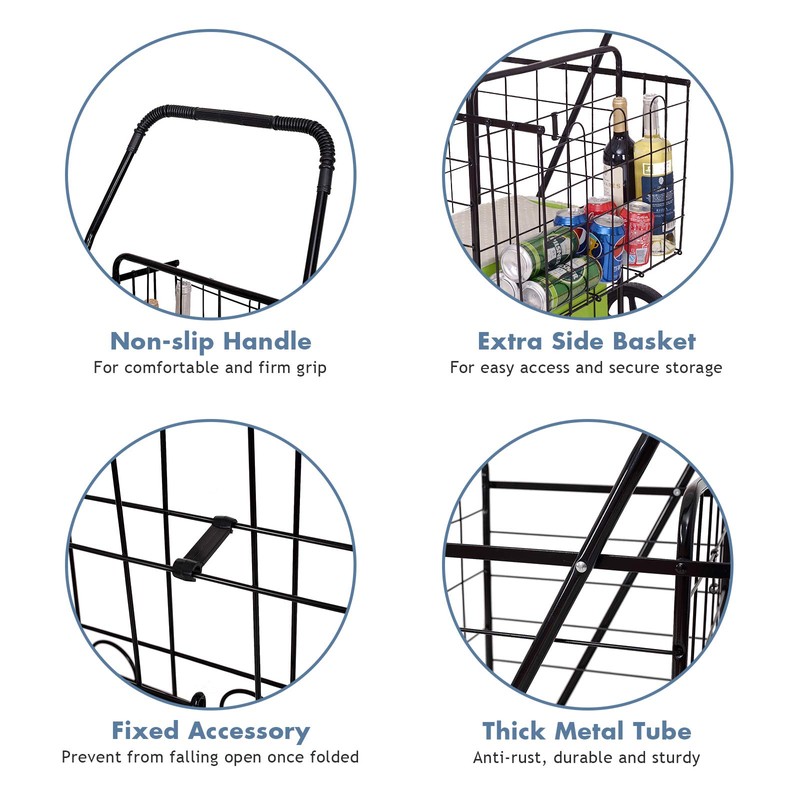 Non-slip Handle
For comfortable and firm grip

Extra Side Basket
For easy access and secure storage

Fixed Accessory
Prevent from falling open once folded

Thick Metal Tube
Anti-rust, durable and sturdy