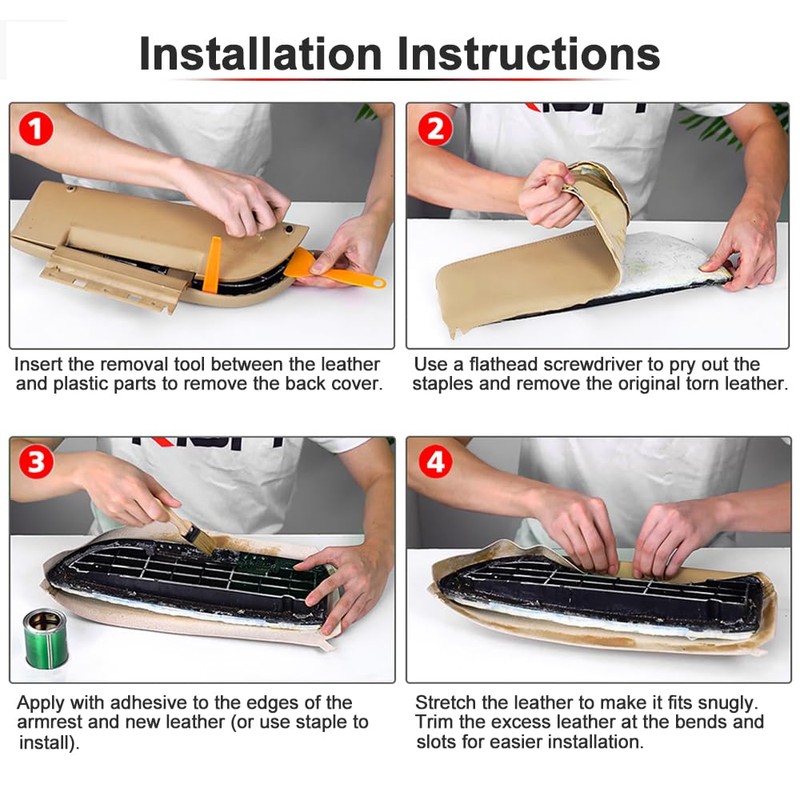 Installation Instructions

1

Insert the removal tool between the leather and plastic parts to remove the back cover.

2

Use a flathead screwdriver to pry out the staples and remove the original torn leather.

3

Apply with adhesive to the edges of the armrest and new leather (or use staple to install).

4

Stretch the leather to make it fits snugly. Trim the excess leather at the bends and slots for easier installation.