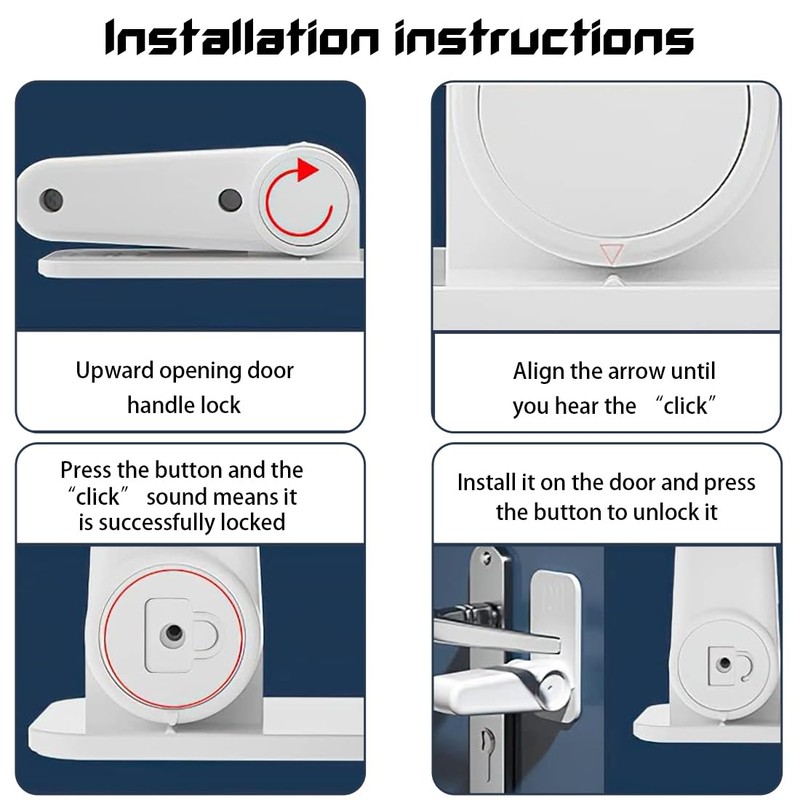 Installation instructions

Upward opening door handle lock

Align the arrow until you hear the “click”

Press the button and the “click” sound means it is successfully locked

Install it on the door and press the button to unlock it