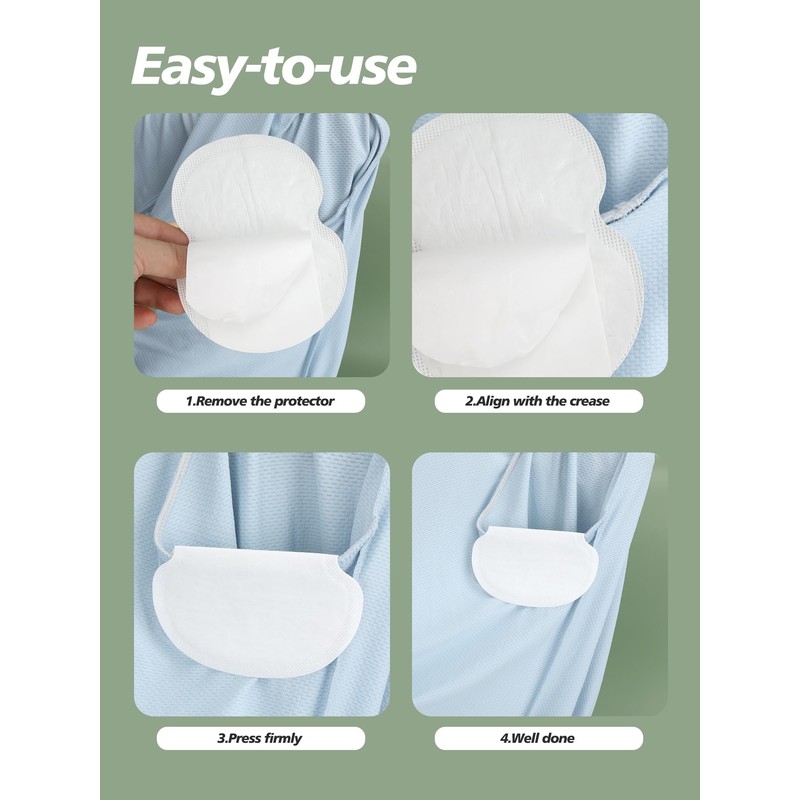 Easy-to-use

1.Remove the protector

2.Align with the crease

3.Press firmly

4.Well done