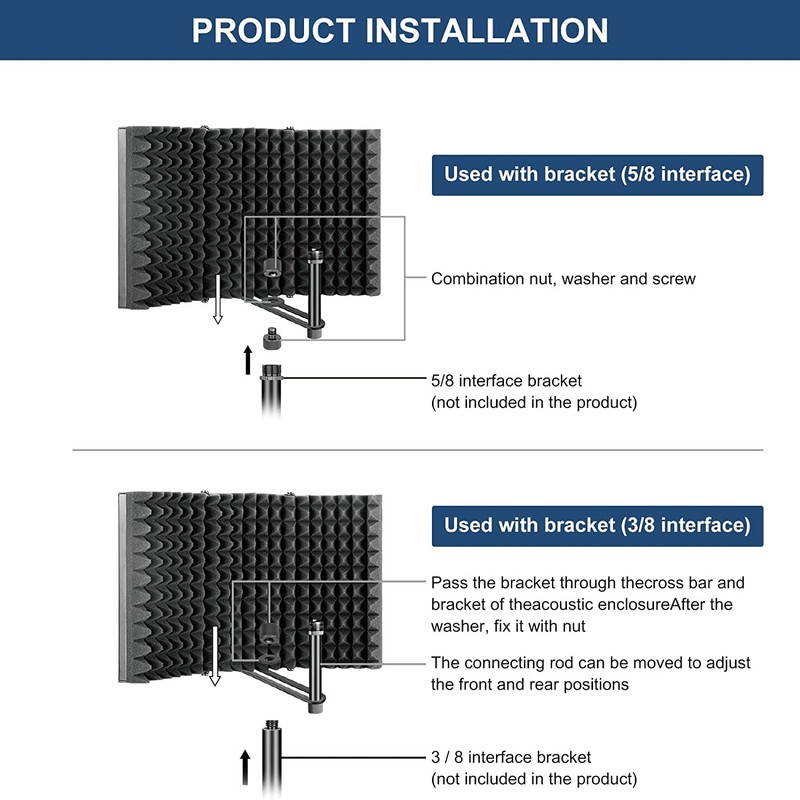 PRODUCT INSTALLATION

Used with bracket (5/8 interface)

Combination nut, washer and screw

5/8 interface bracket
(not included in the product)

Used with bracket (3/8 interface)

Pass the bracket through thecross bar and bracket of theacoustic enclosureAfter the washer, fix it with nut

The connecting rod can be moved to adjust the front and rear positions

3 / 8 interface bracket
(not included in the product)