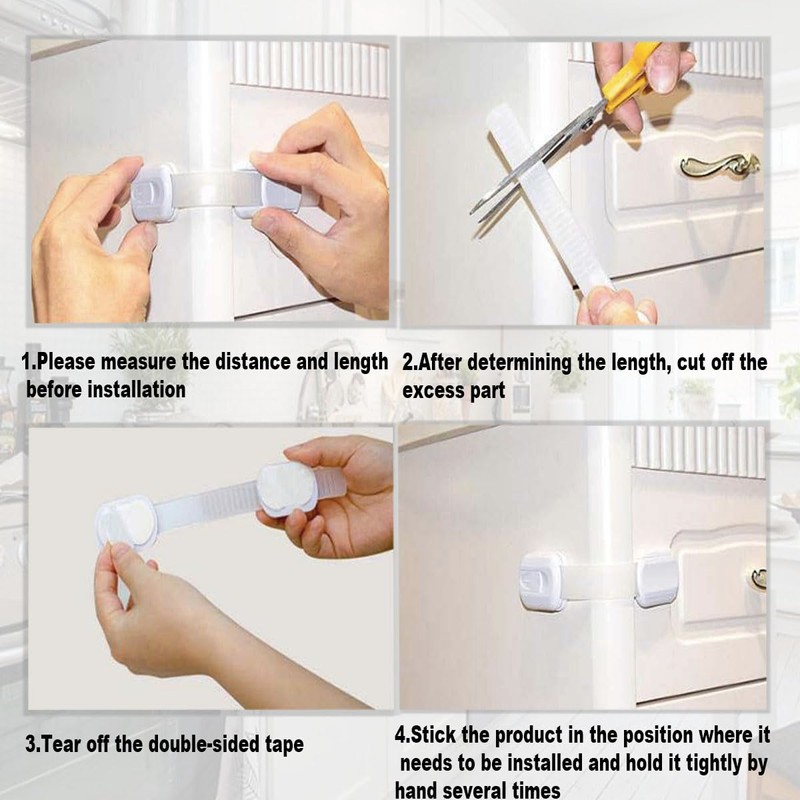 1.Please measure the distance and length before installation

2.After determining the length, cut off the excess part

3.Tear off the double-sided tape

4.Stick the product in the position where it needs to be installed and hold it tightly by hand several times