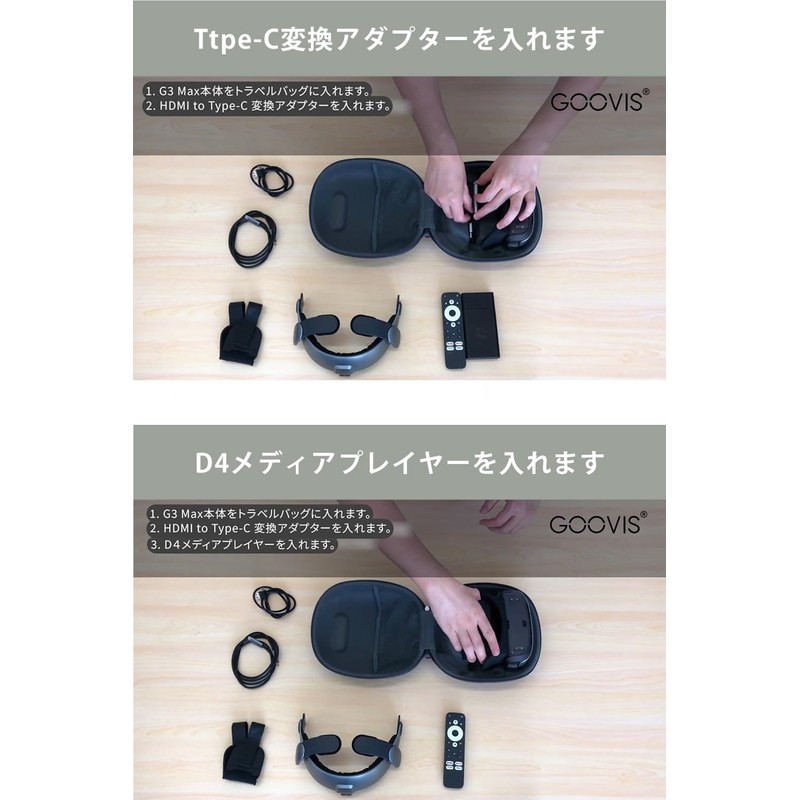 Ttpe-C変換アダプターを入れます

1. G3 Max本体をトラベルバッグに入れます。
2. HDMI to Type-C 変換アダプターを入れます。

GOOVIS®

D4メディアプレイヤーを入れます

1. G3 Max本体をトラベルバッグに入れます。
2. HDMI to Type-C 変換アダプターを入れます。
3. D4メディアプレイヤーを入れます。

GOOVIS®