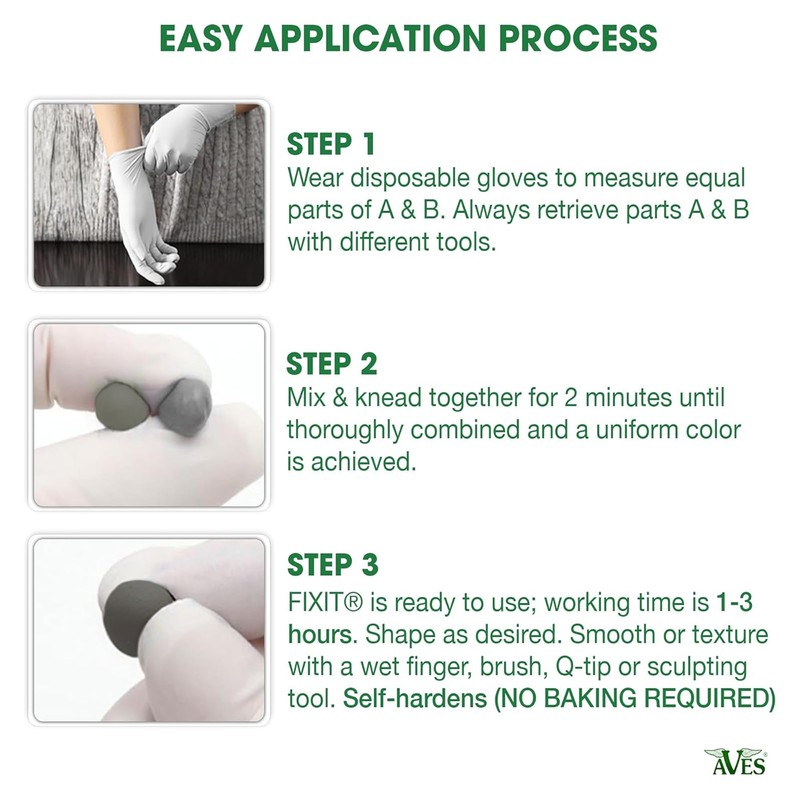 EASY APPLICATION PROCESS

STEP 1
Wear disposable gloves to measure equal parts of A & B. Always retrieve parts A & B with different tools.

STEP 2
Mix & knead together for 2 minutes until thoroughly combined and a uniform color is achieved.

STEP 3
FIXIT® is ready to use; working time is 1-3 hours. Shape as desired. Smooth or texture with a wet finger, brush, Q-tip or sculpting tool. Self-hardens (NO BAKING REQUIRED)

AVES®