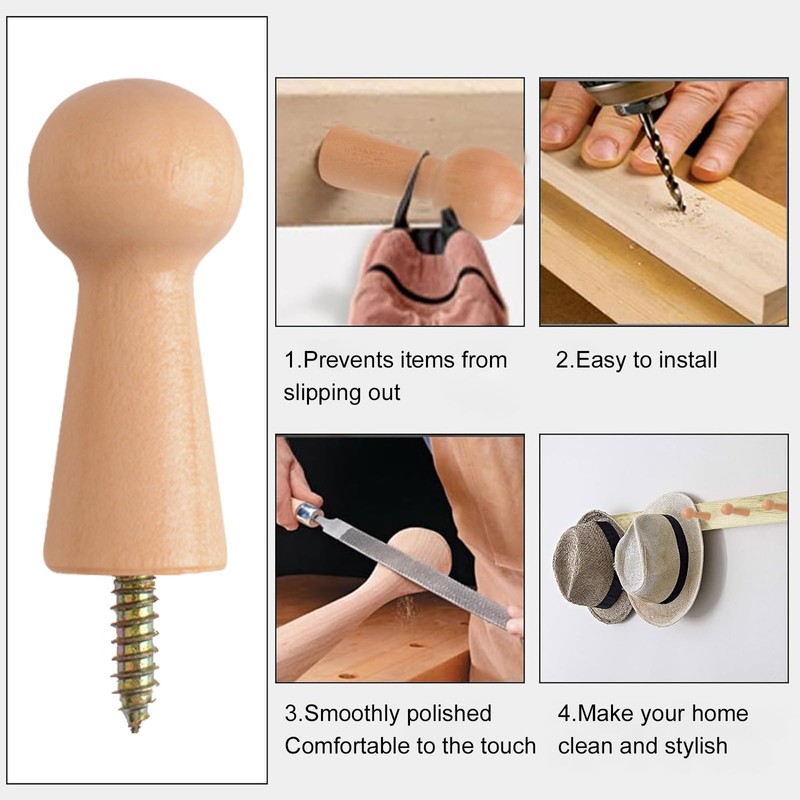 1.Prevents items from slipping out

2.Easy to install

3.Smoothly polished Comfortable to the touch

4.Make your home clean and stylish