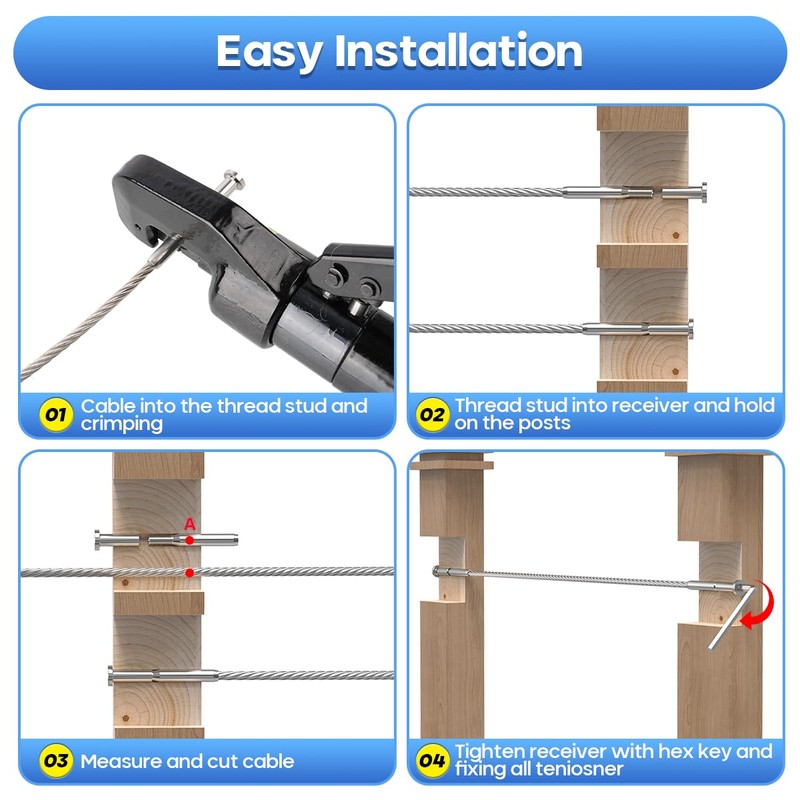 Easy Installation

01 Cable into the thread stud and crimping

02 Thread stud into receiver and hold on the posts

A

03 Measure and cut cable

04 Tighten receiver with hex key and fixing all teniosner