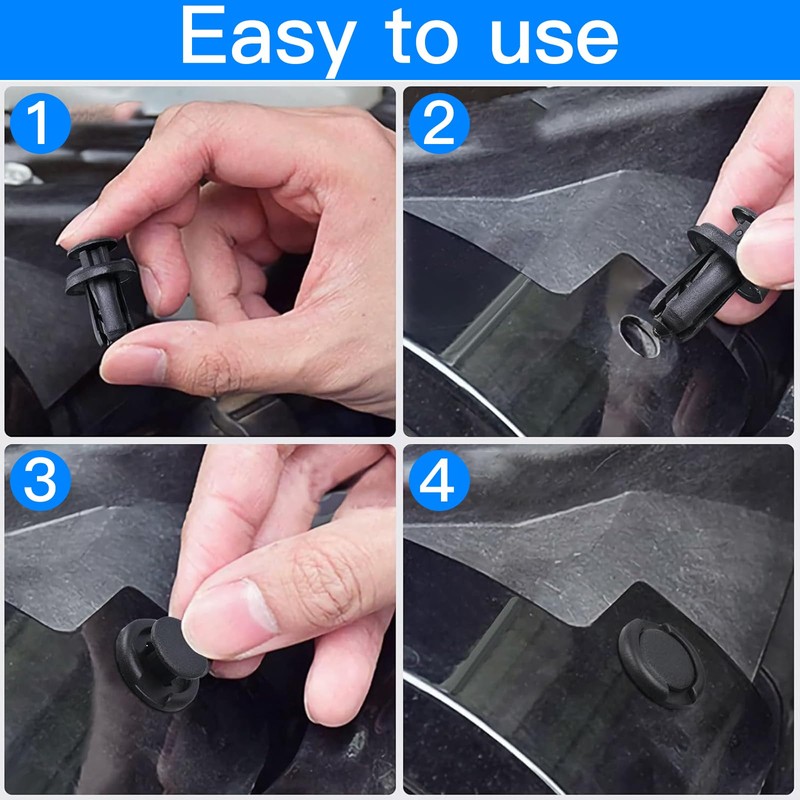 Easy to use

1

2

3

4