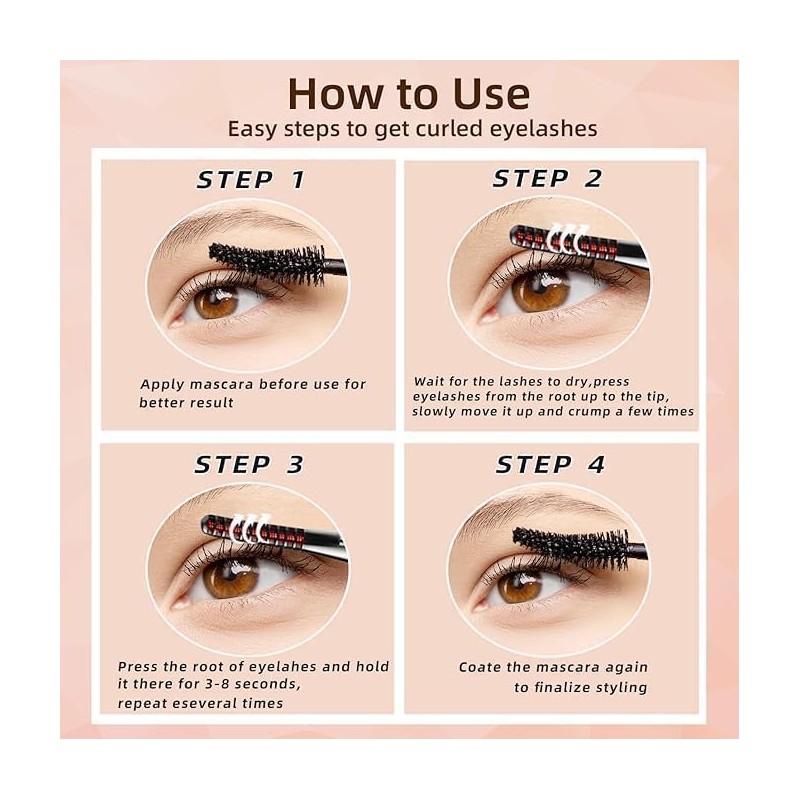 How to Use
Easy steps to get curled eyelashes

STEP 1
Apply mascara before use for better result

STEP 2
Wait for the lashes to dry,press eyelashes from the root up to the tip, slowly move it up and crump a few times

STEP 3
Press the root of eyelahes and hold it there for 3-8 seconds, repeat eseveral times

STEP 4
Coate the mascara again to finalize styling