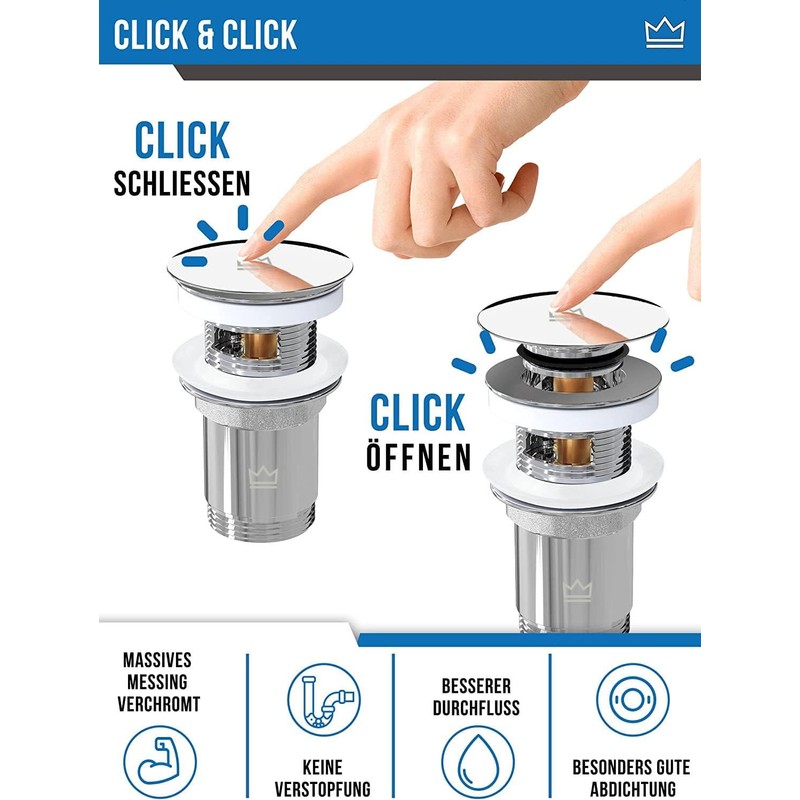 CLICK & CLICK

CLICK
SCHLIESSEN

CLICK
ÖFFNEN

MASSIVES MESSING VERCHROMT

KEINE VERSTOPFUNG

BESSERER DURCHFLUSS

BESONDERS GUTE ABDICHTUNG