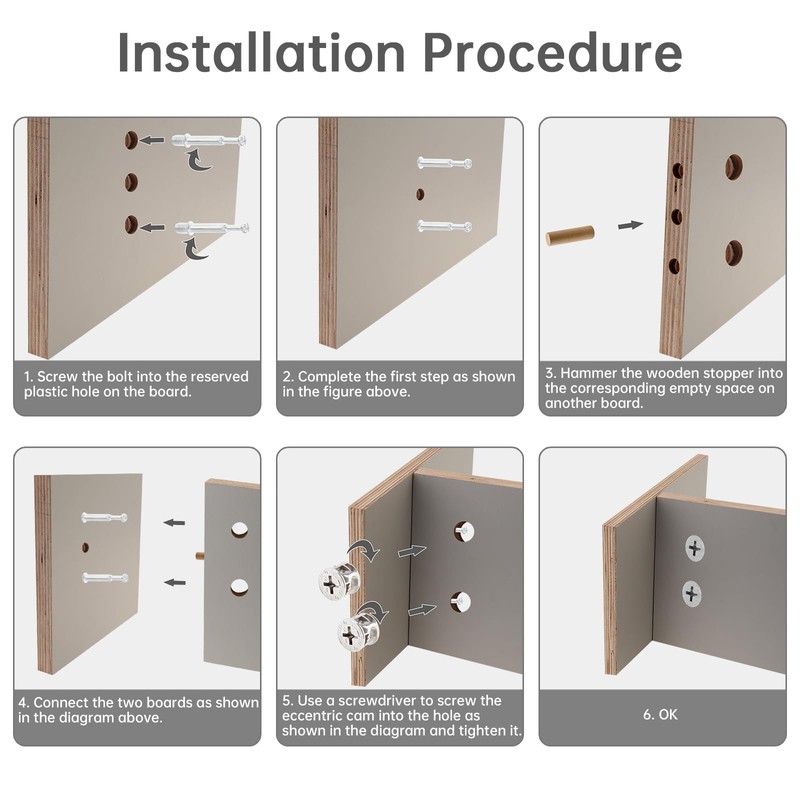 Installation Procedure

1. Screw the bolt into the reserved plastic hole on the board.

2. Complete the first step as shown in the figure above.

3. Hammer the wooden stopper into the corresponding empty space on another board.

4. Connect the two boards as shown in the diagram above.

5. Use a screwdriver to screw the eccentric cam into the hole as shown in the diagram and tighten it.

6. OK