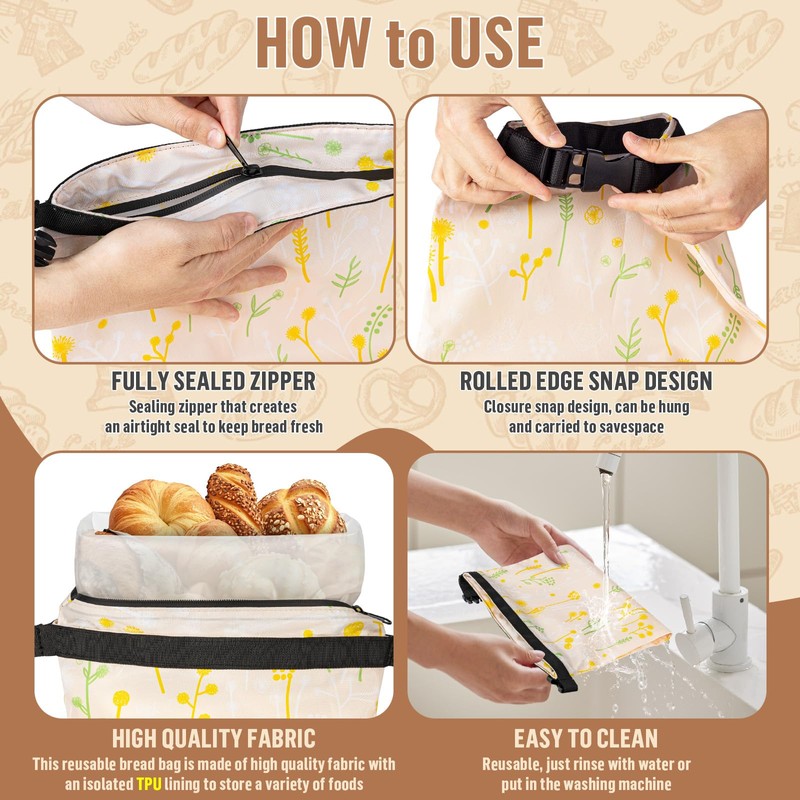 HOW to USE

FULLY SEALED ZIPPER
Sealing zipper that creates an airtight seal to keep bread fresh

ROLLED EDGE SNAP DESIGN
Closure snap design, can be hung and carried to savespace

HIGH QUALITY FABRIC
This reusable bread bag is made of high quality fabric with an isolated TPU lining to store a variety of foods

EASY TO CLEAN
Reusable, just rinse with water or put in the washing machine