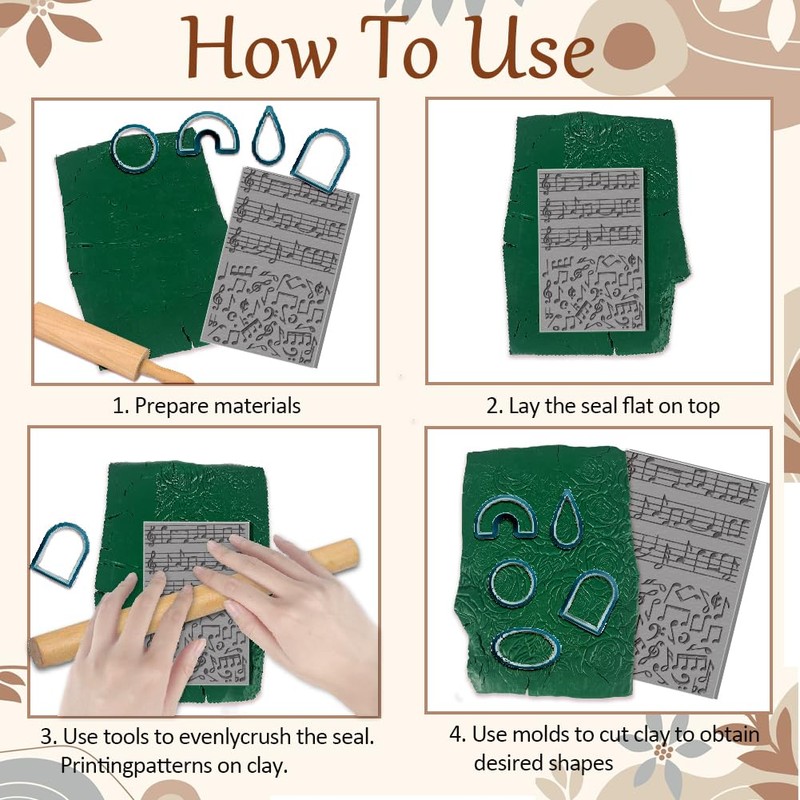 How To Use

1. Prepare materials

2. Lay the seal flat on top

3. Use tools to evenlycrush the seal. Printingpatterns on clay.

4. Use molds to cut clay to obtain desired shapes