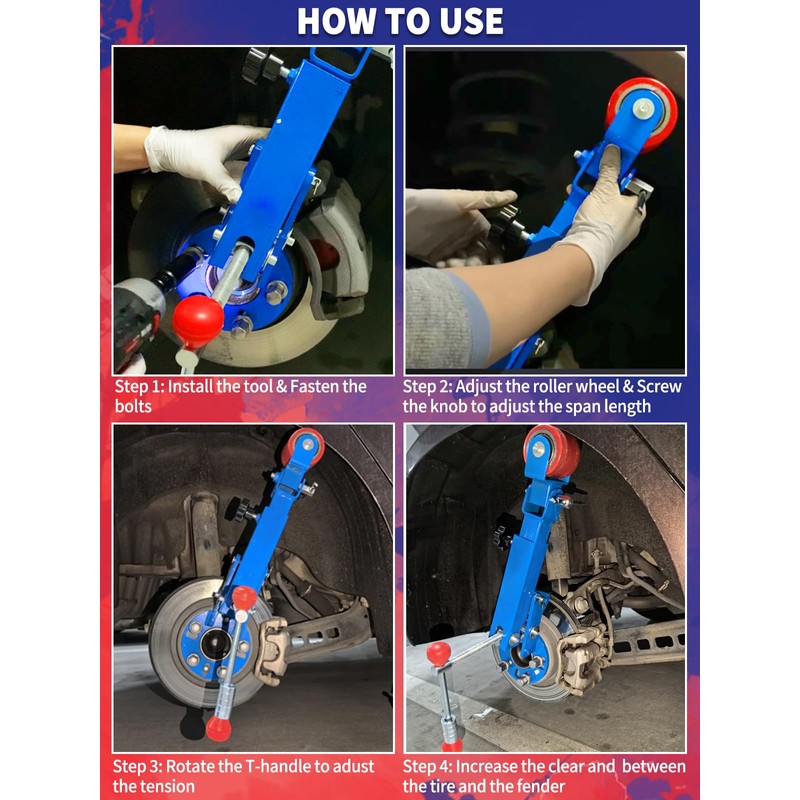 HOW TO USE

Step 1: Install the tool & Fasten the bolts

Step 2: Adjust the roller wheel & Screw the knob to adjust the span length

Step 3: Rotate the T-handle to adust the tension

Step 4: Increase the clear and between the tire and the fender