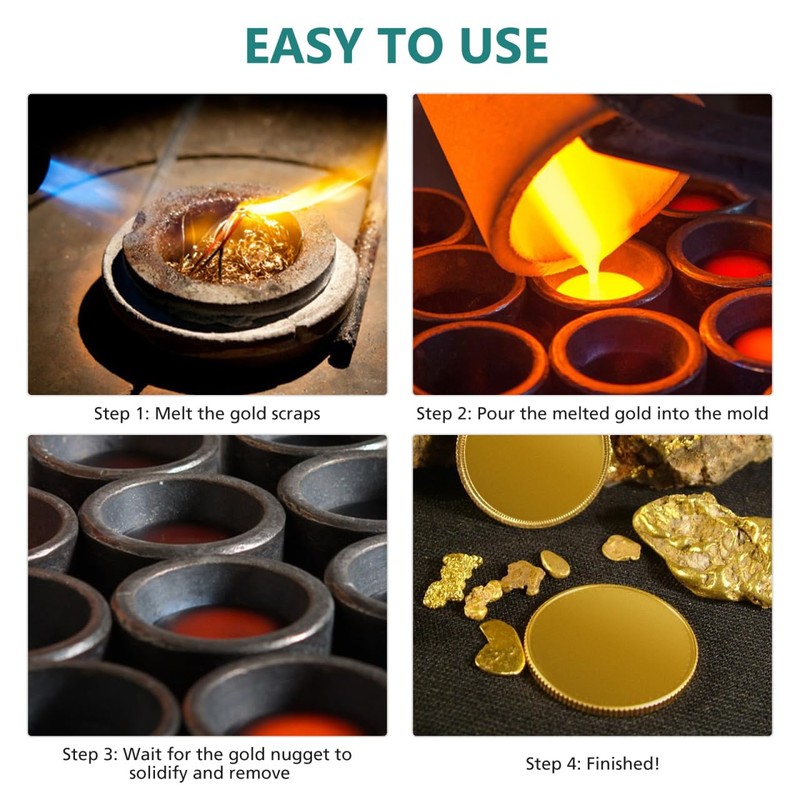 EASY TO USE

Step 1: Melt the gold scraps

Step 2: Pour the melted gold into the mold

Step 3: Wait for the gold nugget to solidify and remove

Step 4: Finished!