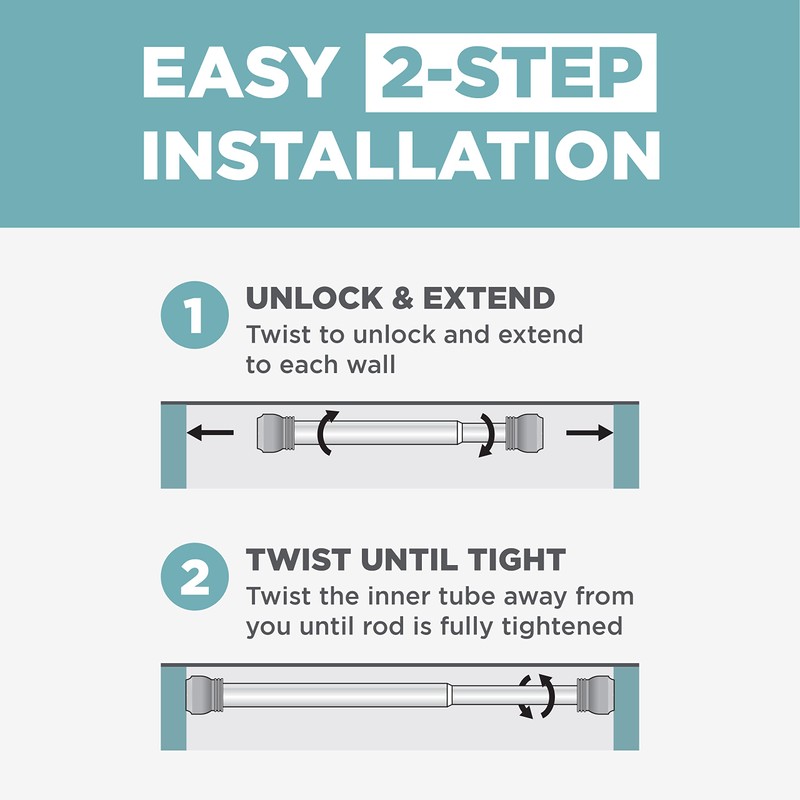 EASY 2-STEP INSTALLATION

1 UNLOCK & EXTEND
Twist to unlock and extend to each wall

2 TWIST UNTIL TIGHT
Twist the inner tube away from you until rod is fully tightened