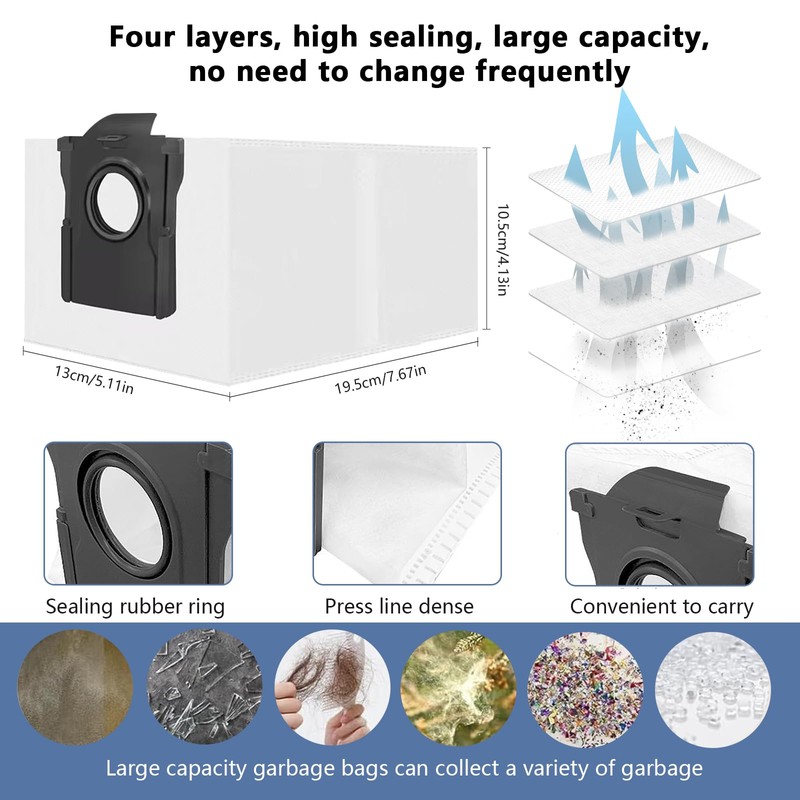 Four layers, high sealing, large capacity, no need to change frequently

10.5cm/4.13in

13cm/5.11in

19.5cm/7.67in

Sealing rubber ring

Press line dense

Convenient to carry

Large capacity garbage bags can collect a variety of garbage