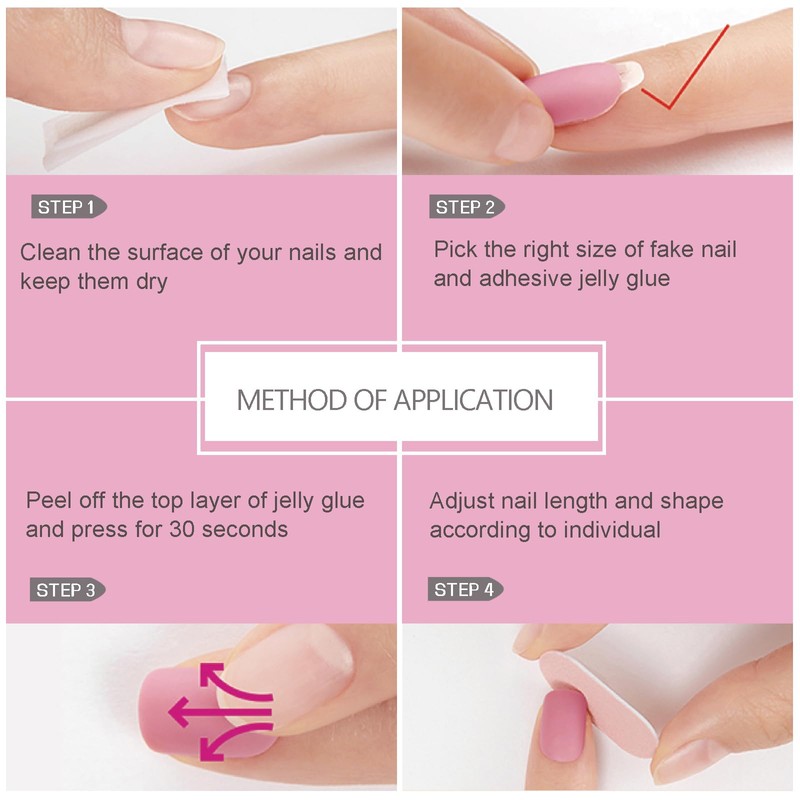 STEP 1

Clean the surface of your nails and keep them dry

STEP 2

Pick the right size of fake nail and adhesive jelly glue

METHOD OF APPLICATION

Peel off the top layer of jelly glue and press for 30 seconds

STEP 3

Adjust nail length and shape according to individual

STEP 4