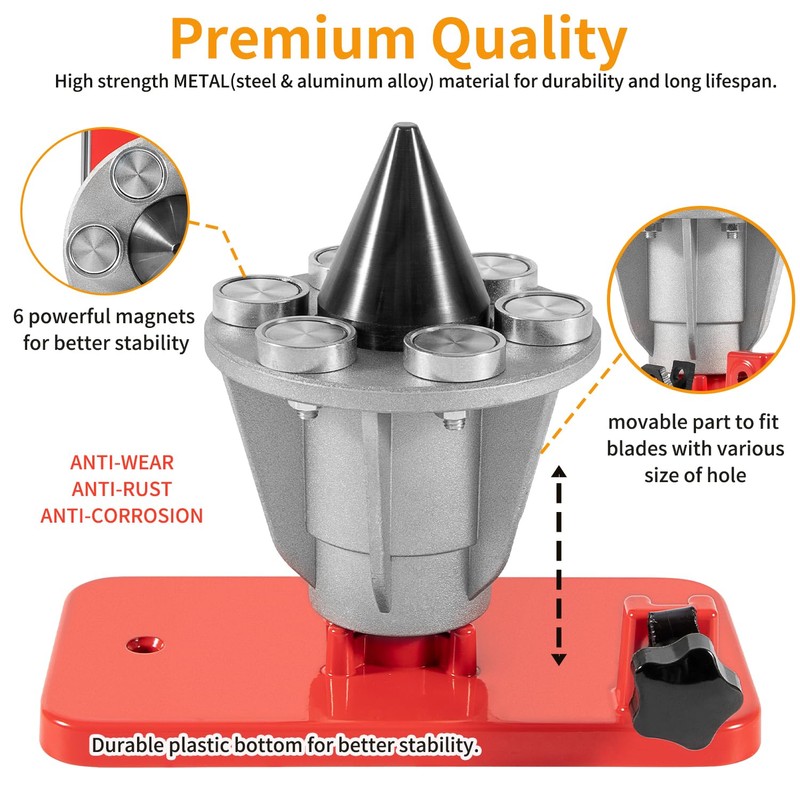 Premium Quality

High strength METAL(steel & aluminum alloy) material for durability and long lifespan.

6 powerful magnets for better stability

movable part to fit blades with various size of hole

ANTI-WEAR
ANTI-RUST
ANTI-CORROSION

Durable plastic bottom for better stability.