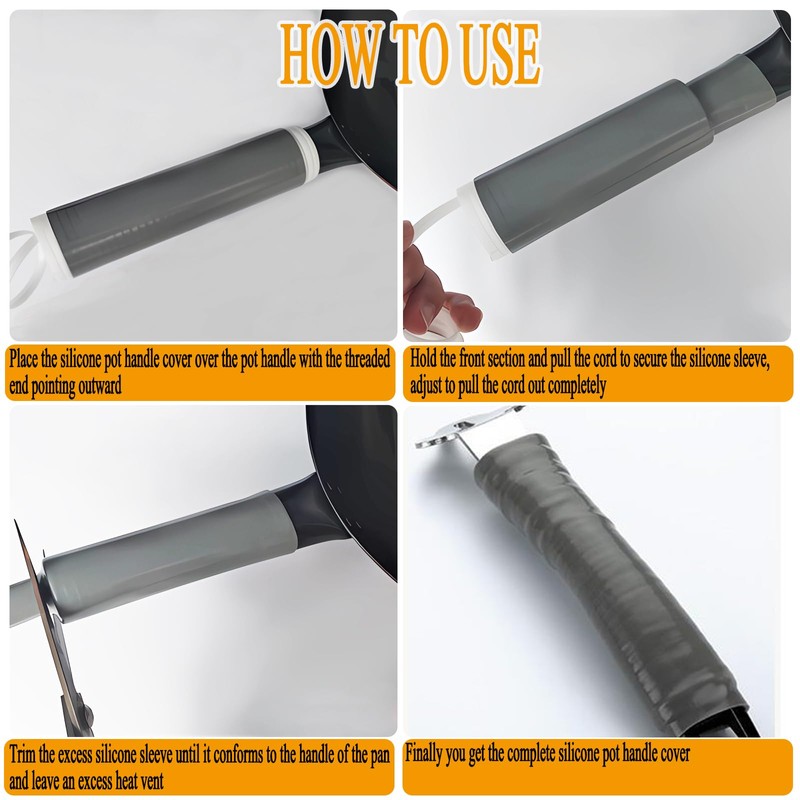 HOW TO USE

Place the silicone pot handle cover over the pot handle with the threaded end pointing outward

Hold the front section and pull the cord to secure the silicone sleeve, adjust to pull the cord out completely

Trim the excess silicone sleeve until it conforms to the handle of the pan and leave an excess heat vent

Finally you get the complete silicone pot handle cover