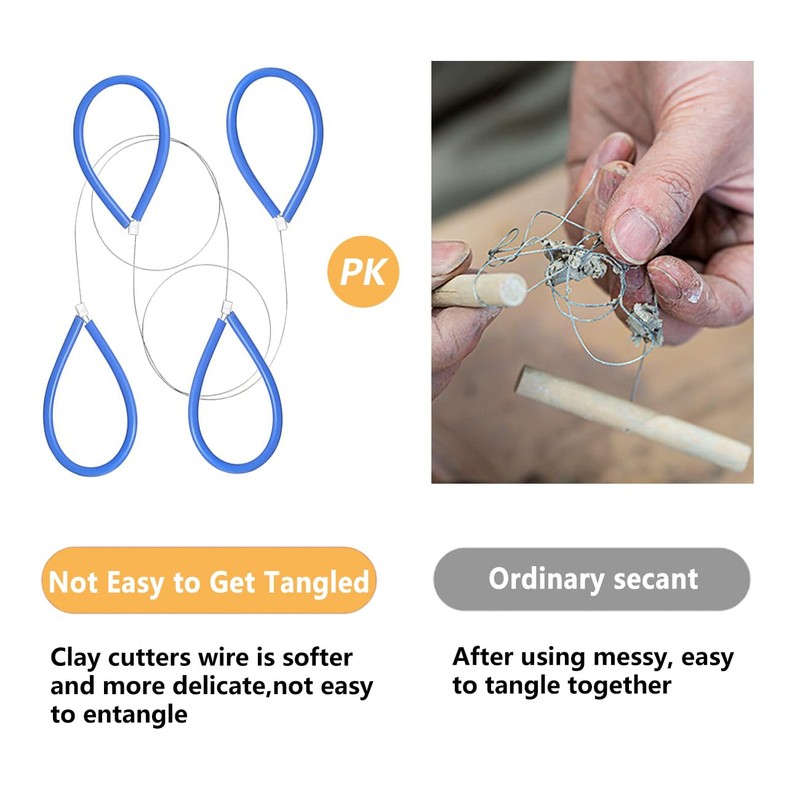 PK

Not Easy to Get Tangled

Clay cutters wire is softer and more delicate,not easy to entangle

Ordinary secant

After using messy, easy to tangle together