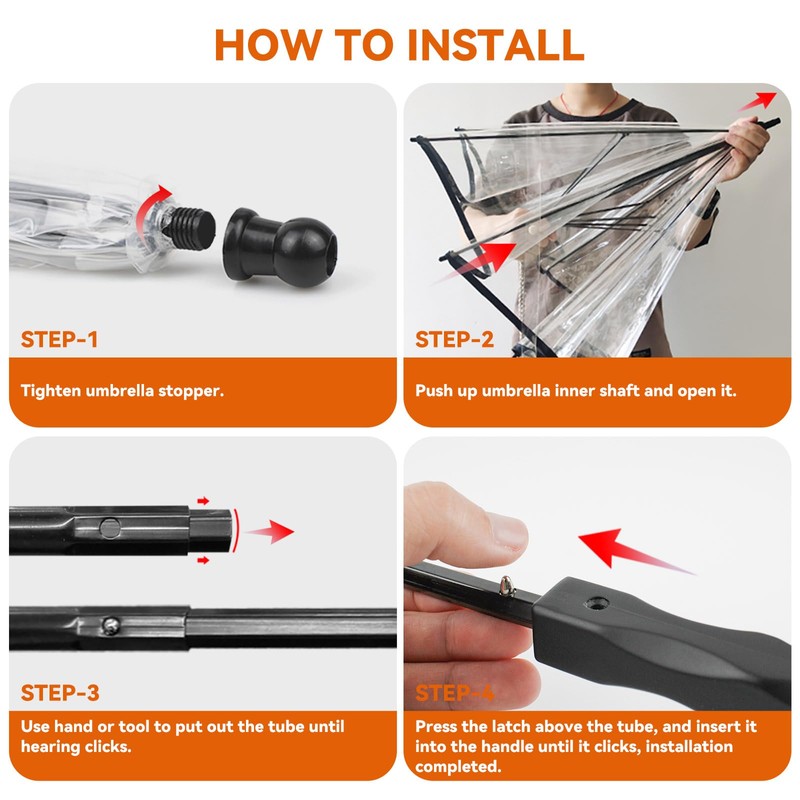 HOW TO INSTALL

STEP-1

Tighten umbrella stopper.

STEP-2

Push up umbrella inner shaft and open it.

STEP-3

Use hand or tool to put out the tube until hearing clicks.

STEP-4

Press the latch above the tube, and insert it into the handle until it clicks, installation completed.