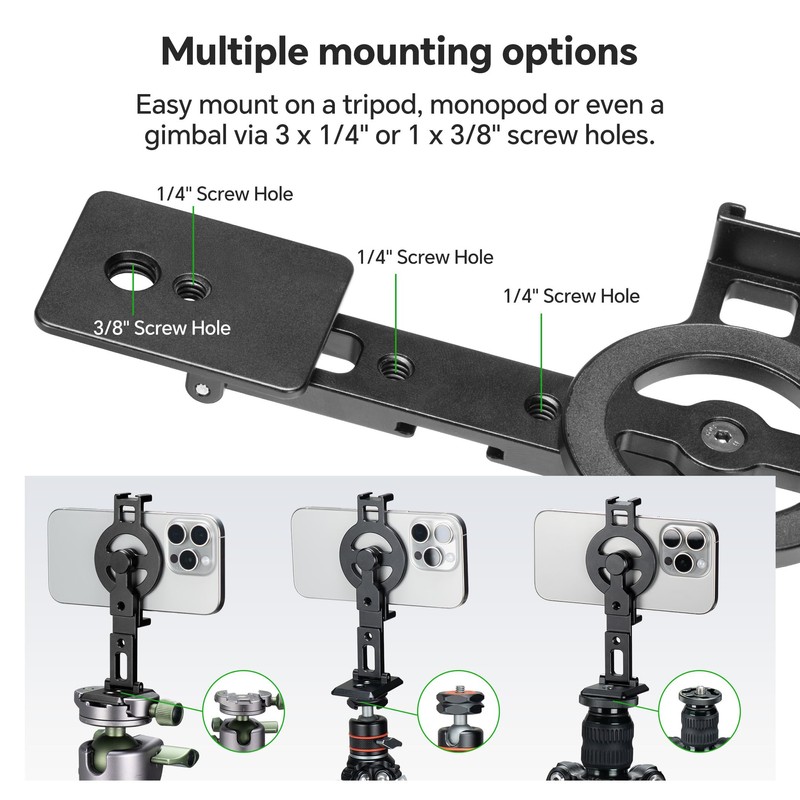 Multiple mounting options

Easy mount on a tripod, monopod or even a gimbal via 3 x 1/4" or 1 x 3/8" screw holes.

1/4" Screw Hole

3/8" Screw Hole

1/4" Screw Hole

1/4" Screw Hole