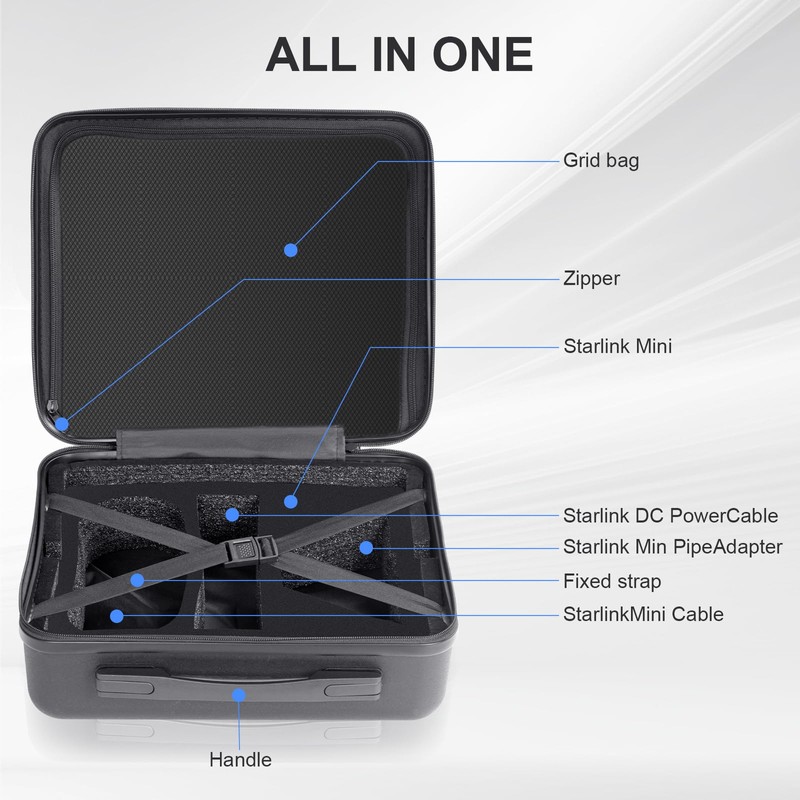 ALL IN ONE

Grid bag

Zipper

Starlink Mini

Starlink DC PowerCable

Starlink Min PipeAdapter

Fixed strap

StarlinkMini Cable

Handle