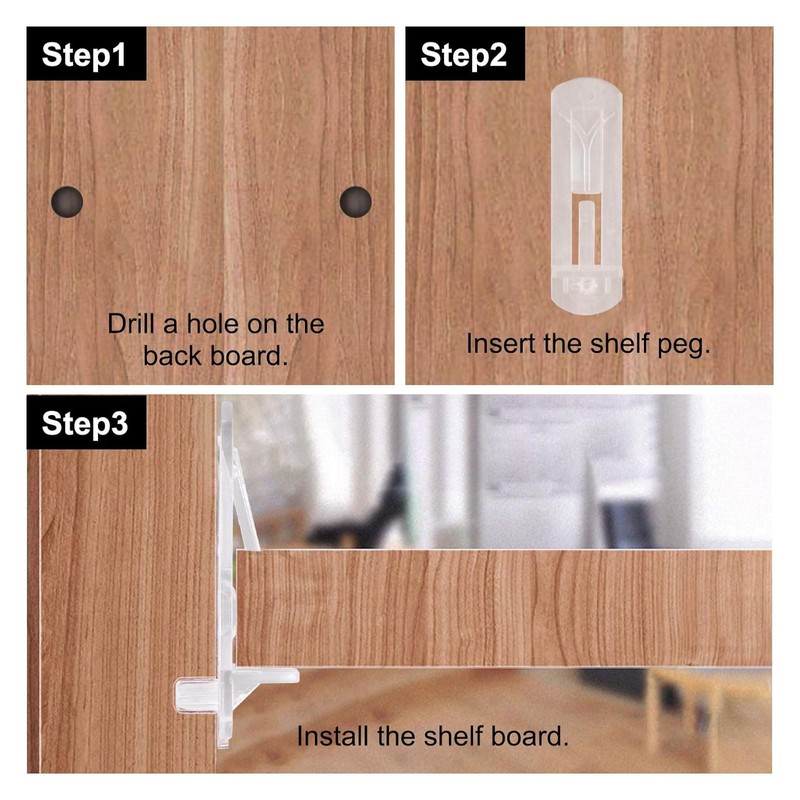 Step1

Drill a hole on the back board.

Step2

Insert the shelf peg.

Step3

Install the shelf board.