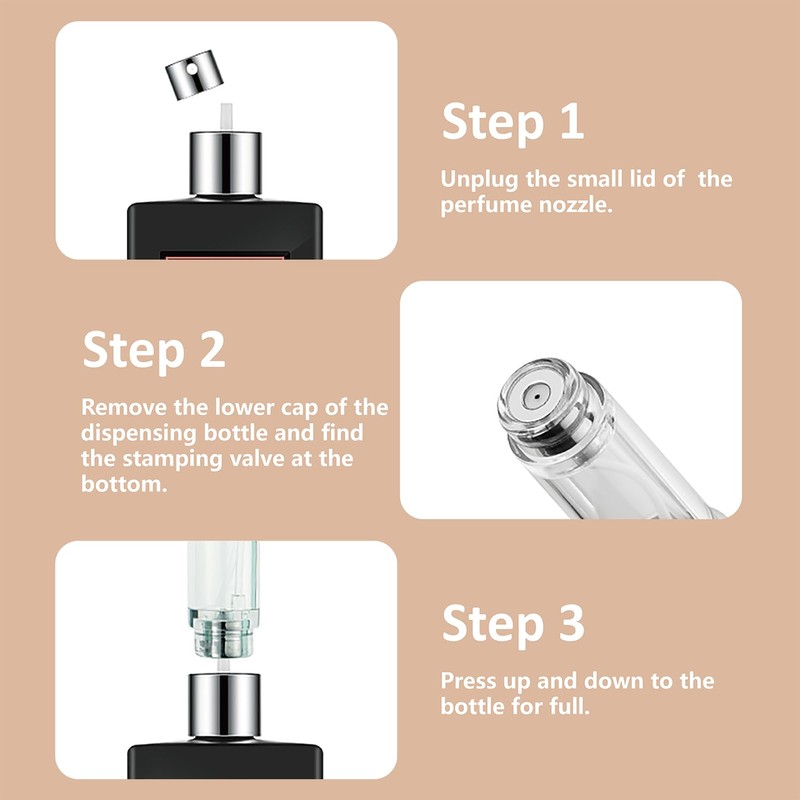 Step 1

Unplug the small lid of the perfume nozzle.

Step 2

Remove the lower cap of the dispensing bottle and find the stamping valve at the bottom.

Step 3

Press up and down to the bottle for full.