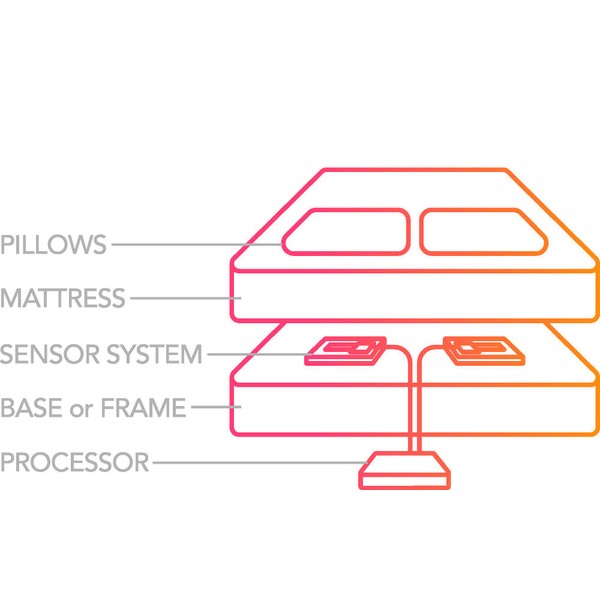 PILLOWS
MATTRESS
SENSOR SYSTEM
BASE or FRAME
PROCESSOR