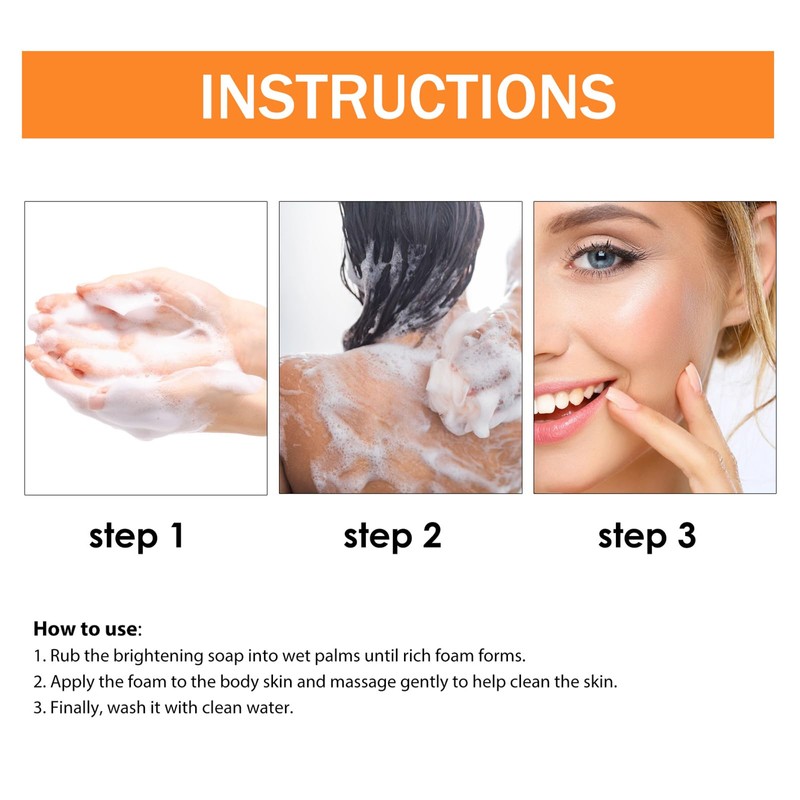 INSTRUCTIONS

step 1

step 2

step 3

How to use:
1. Rub the brightening soap into wet palms until rich foam forms.
2. Apply the foam to the body skin and massage gently to help clean the skin.
3. Finally, wash it with clean water.