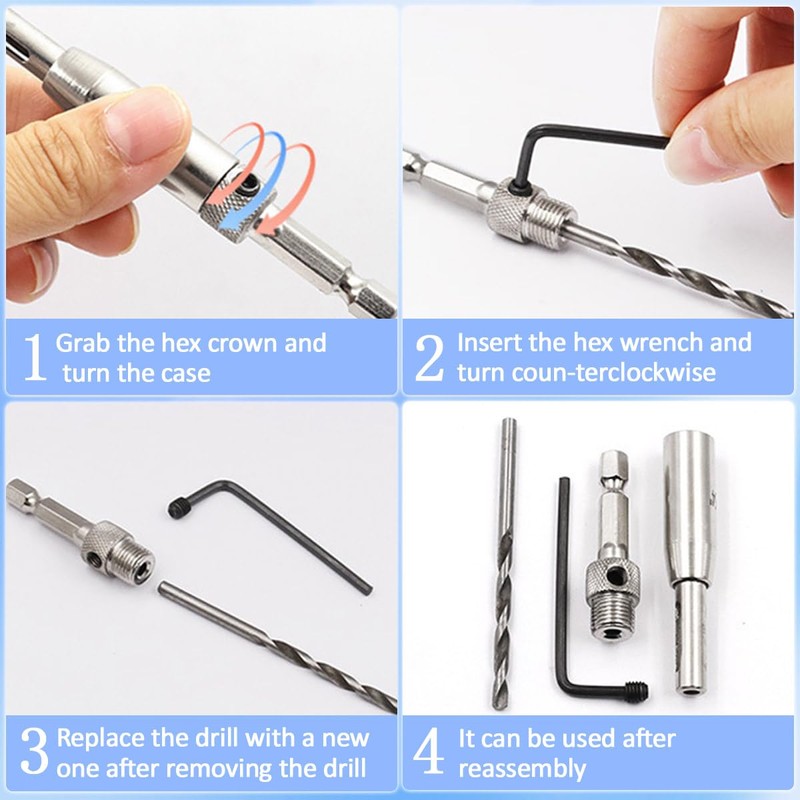 1 Grab the hex crown and turn the case

2 Insert the hex wrench and turn coun-terclockwise

3 Replace the drill with a new one after removing the drill

4 It can be used after reassembly