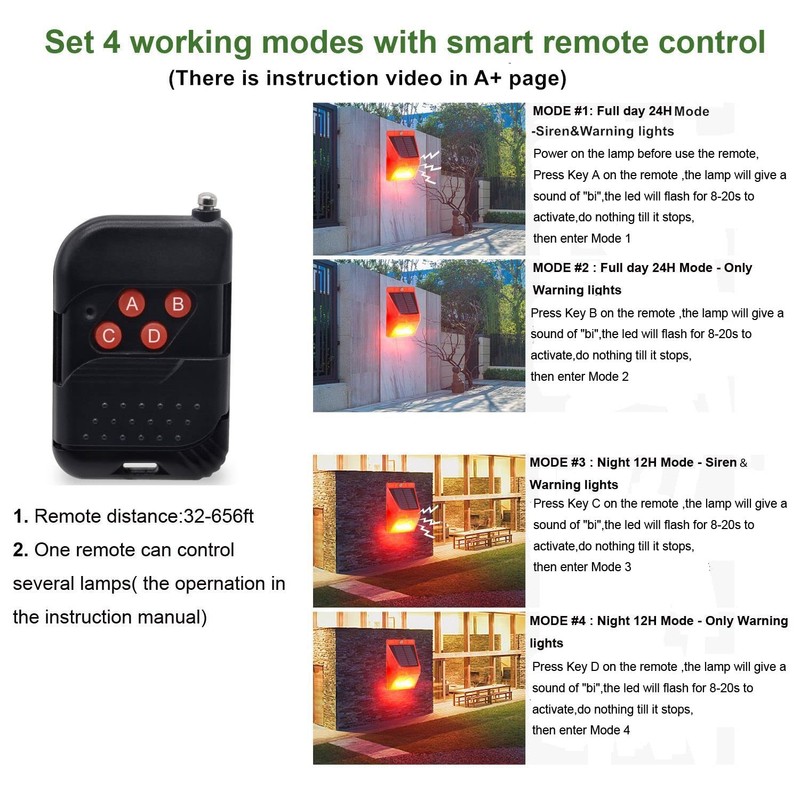 Set 4 working modes with smart remote control
(There is instruction video in A+ page)

A B C D

1. Remote distance:32-656ft
2. One remote can control several lamps( the opernation in the instruction manual)

MODE #1: Full day 24H Mode -Siren&Warning lights
Power on the lamp before use the remote, Press Key A on the remote ,the lamp will give a sound of "bi",the led will flash for 8-20s to activate,do nothing till it stops, then enter Mode 1

MODE #2 : Full day 24H Mode - Only Warning lights
Press Key B on the remote ,the lamp will give a sound of "bi",the led will flash for 8-20s to activate,do nothing till it stops, then enter Mode 2

MODE #3 : Night 12H Mode - Siren & Warning lights
Press Key C on the remote ,the lamp will give a sound of "bi",the led will flash for 8-20s to activate,do nothing till it stops, then enter Mode 3

MODE #4 : Night 12H Mode - Only Warning lights
Press Key D on the remote ,the lamp will give a sound of "bi",the led will flash for 8-20s to activate,do nothing till it stops, then enter Mode 4