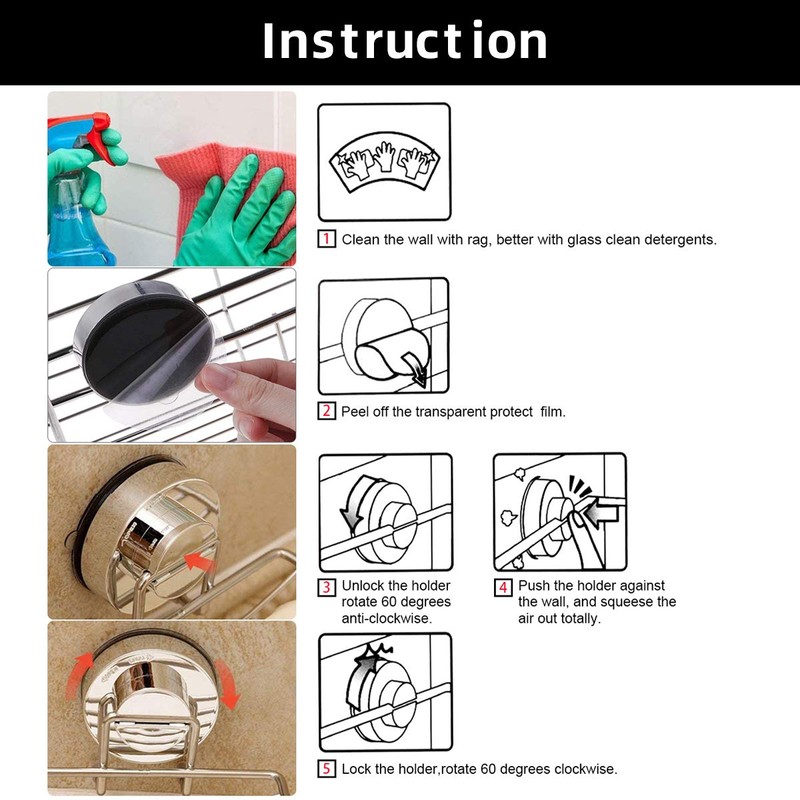 Instruction

1 Clean the wall with rag, better with glass clean detergents.

2 Peel off the transparent protect film.

3 Unlock the holder rotate 60 degrees anti-clockwise.

4 Push the holder against the wall, and squeese the air out totally.

5 Lock the holder,rotate 60 degrees clockwise.