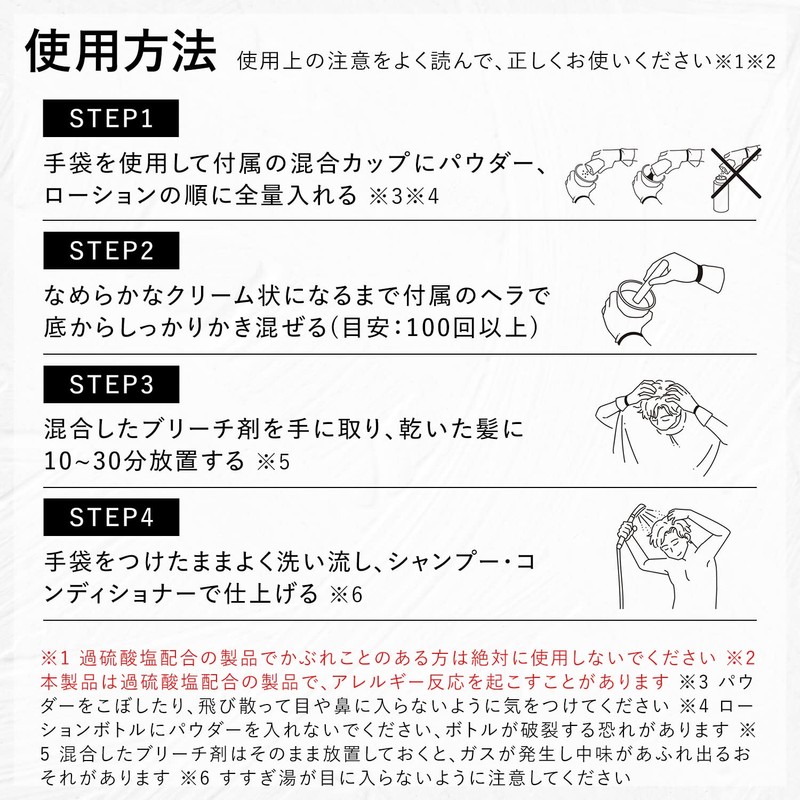 使用方法 使用上の注意をよく読んで、正しくお使いください※1※2

STEP1

手袋を使用して付属の混合カップにパウダー、ローションの順に全量入れる ※3※4

STEP2

なめらかなクリーム状になるまで付属のヘラで底からしっかりかき混ぜる(目安:100回以上)

STEP3

混合したブリーチ剤を手に取り、乾いた髪に10~30分放置する ※5

STEP4

手袋をつけたままよく洗い流し、シャンプー・コンディショナーで仕上げる ※6

※1 過硫酸塩配合の製品でかぶれことのある方は絶対に使用しないでください ※2 本製品は過硫酸塩配合の製品で、アレルギー反応を起こすことがあります ※3 パウダーをこぼしたり、飛び散って目や鼻に入らないように気をつけてください ※4 ローションボトルにパウダーを入れないでください、ボトルが破裂する恐れがあります ※5 混合したブリーチ剤はそのまま放置しておくと、ガスが発生し中味があふれ出るおそれがあります ※6 すすぎ湯が目に入らないように注意してください