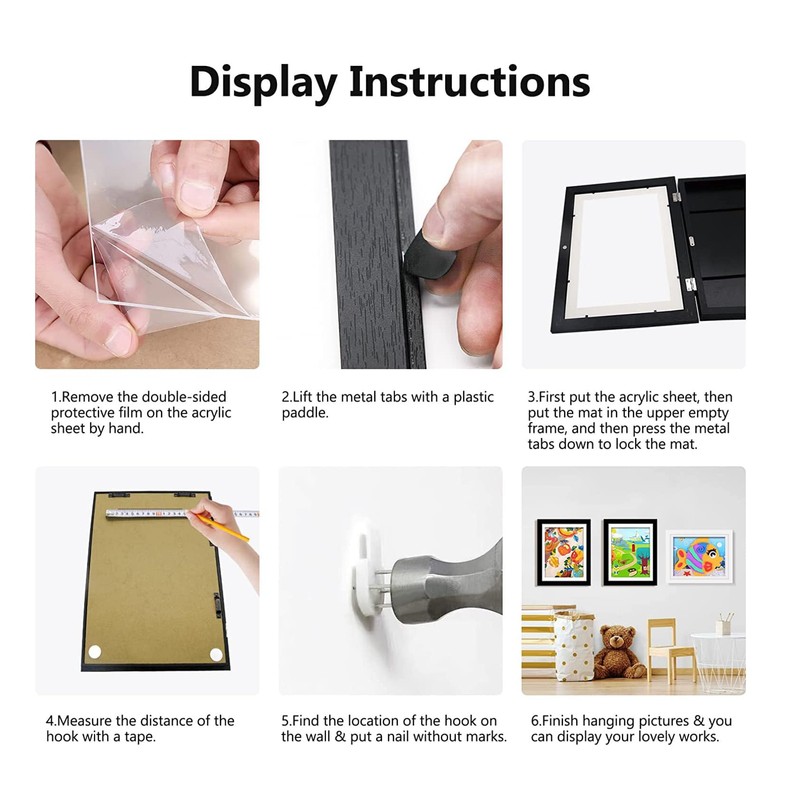 Display Instructions

1.Remove the double-sided protective film on the acrylic sheet by hand.

2.Lift the metal tabs with a plastic paddle.

3.First put the acrylic sheet, then put the mat in the upper empty frame, and then press the metal tabs down to lock the mat.

4.Measure the distance of the hook with a tape.

5.Find the location of the hook on the wall & put a nail without marks.

6.Finish hanging pictures & you can display your lovely works.