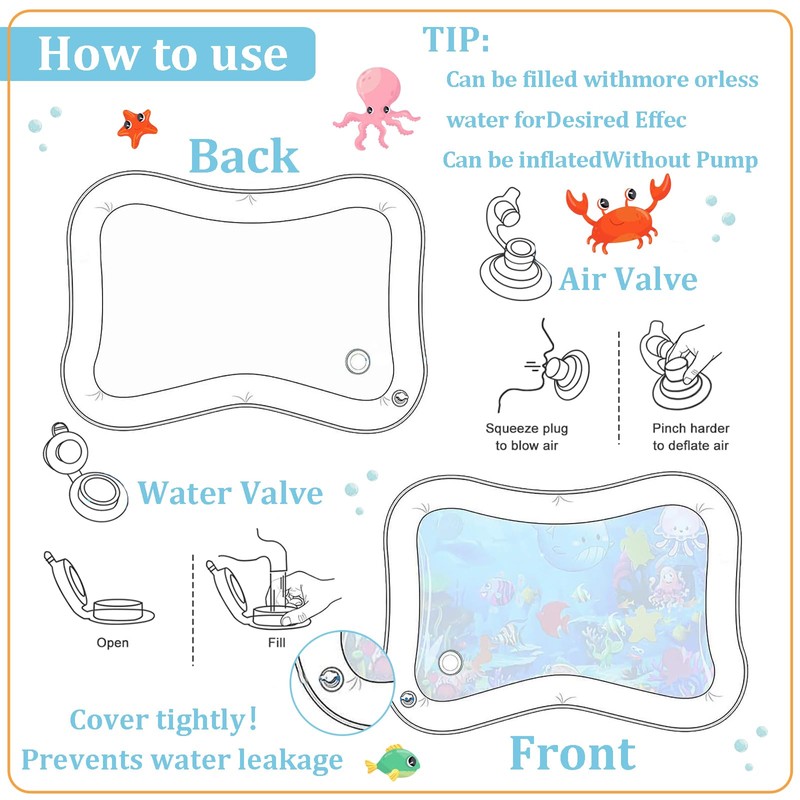 How to use

TIP:
Can be filled withmore orless water forDesired Effec
Can be inflatedWithout Pump

Back

Air Valve

Squeeze plug to blow air

Pinch harder to deflate air

Water Valve

Open

Fill

Cover tightly!
Prevents water leakage

Front