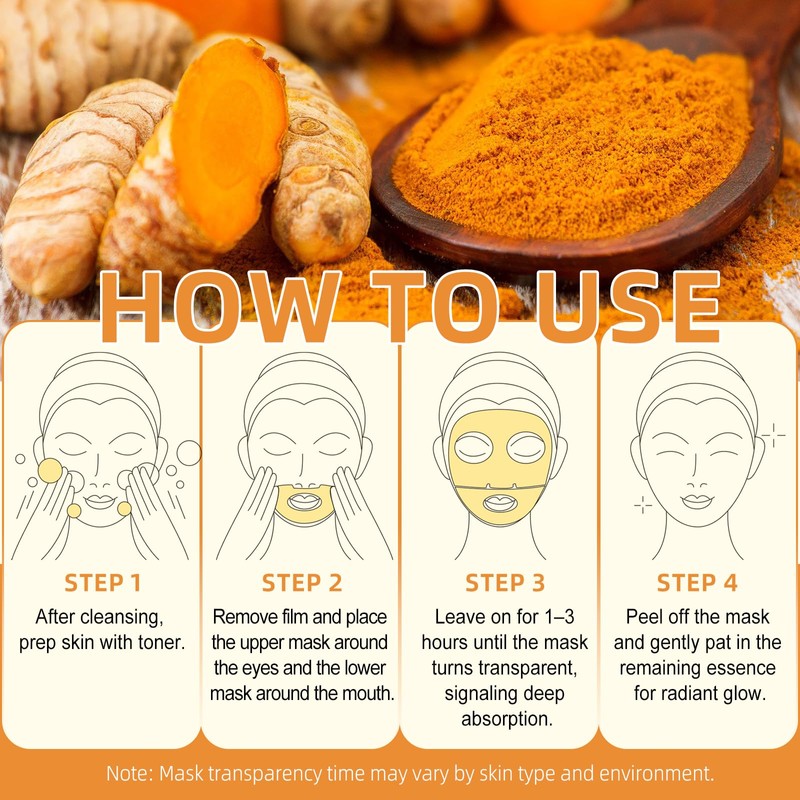 HOW TO USE

STEP 1
After cleansing, prep skin with toner.

STEP 2
Remove film and place the upper mask around the eyes and the lower mask around the mouth.

STEP 3
Leave on for 1–3 hours until the mask turns transparent, signaling deep absorption.

STEP 4
Peel off the mask and gently pat in the remaining essence for radiant glow.

Note: Mask transparency time may vary by skin type and environment.