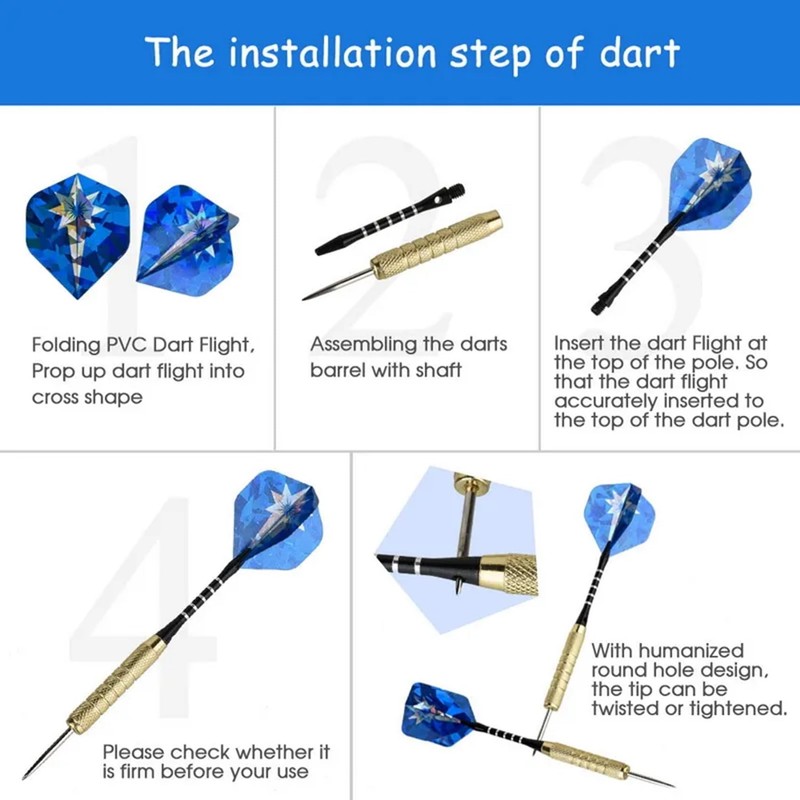 The installation step of dart

1

Folding PVC Dart Flight, Prop up dart flight into cross shape

2

Assembling the darts barrel with shaft

3

Insert the dart Flight at the top of the pole. So that the dart flight accurately inserted to the top of the dart pole.

4

Please check whether it is firm before your use

With humanized round hole design, the tip can be twisted or tightened.