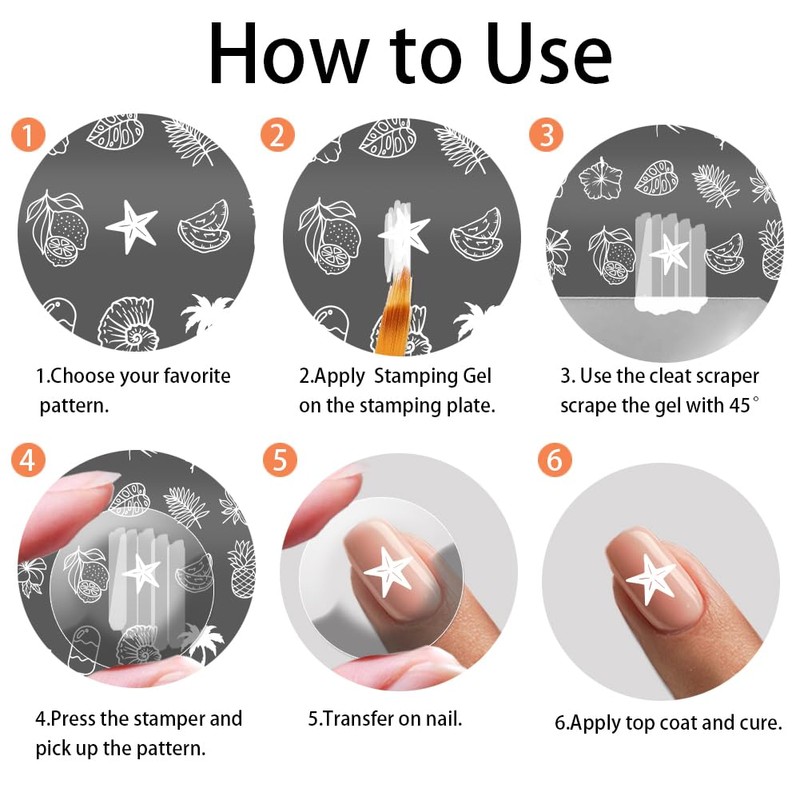 How to Use

1

1.Choose your favorite pattern.

2

2.Apply Stamping Gel on the stamping plate.

3

3. Use the cleat scraper scrape the gel with 45°

4

4.Press the stamper and pick up the pattern.

5

5.Transfer on nail.

6

6.Apply top coat and cure.