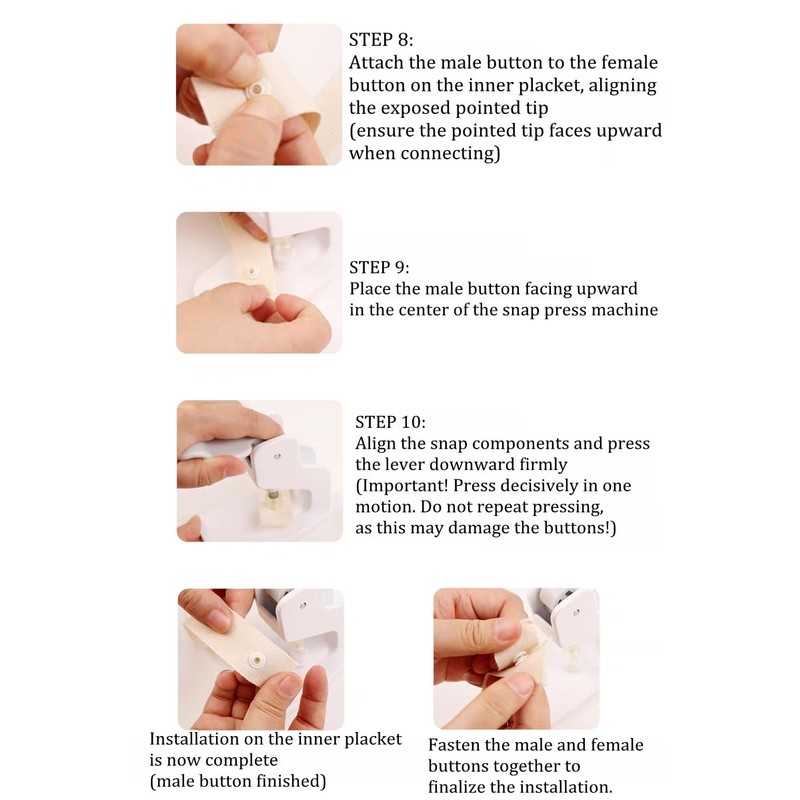 STEP 8:
Attach the male button to the female button on the inner placket, aligning the exposed pointed tip
(ensure the pointed tip faces upward when connecting)

STEP 9:
Place the male button facing upward in the center of the snap press machine

STEP 10:
Align the snap components and press the lever downward firmly
(Important! Press decisively in one motion. Do not repeat pressing, as this may damage the buttons!)

Installation on the inner placket is now complete
(male button finished)

Fasten the male and female buttons together to finalize the installation.