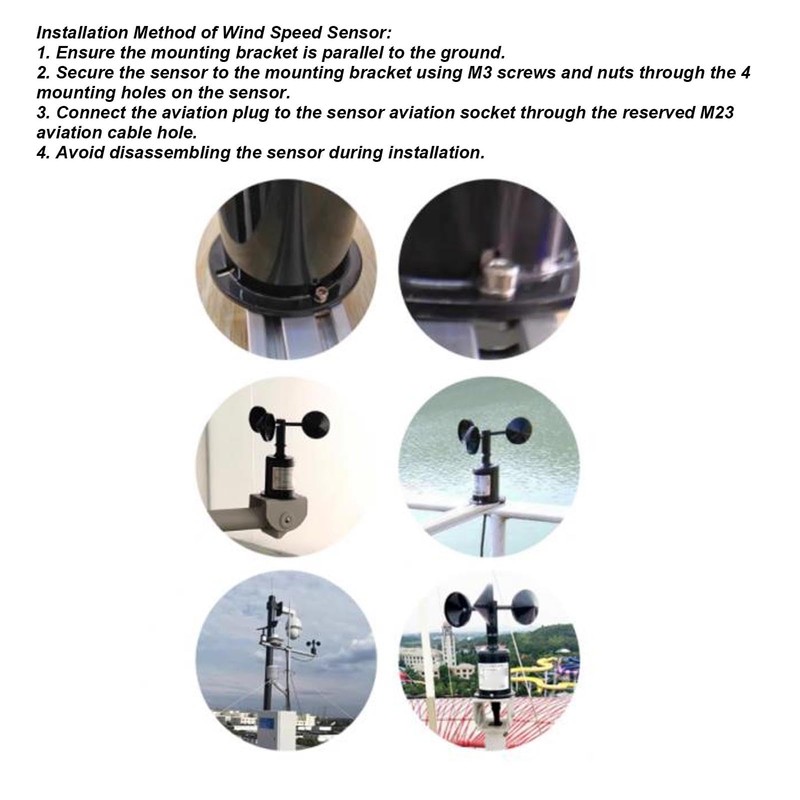 Installation Method of Wind Speed Sensor:
1. Ensure the mounting bracket is parallel to the ground.
2. Secure the sensor to the mounting bracket using M3 screws and nuts through the 4 mounting holes on the sensor.
3. Connect the aviation plug to the sensor aviation socket through the reserved M23 aviation cable hole.
4. Avoid disassembling the sensor during installation.