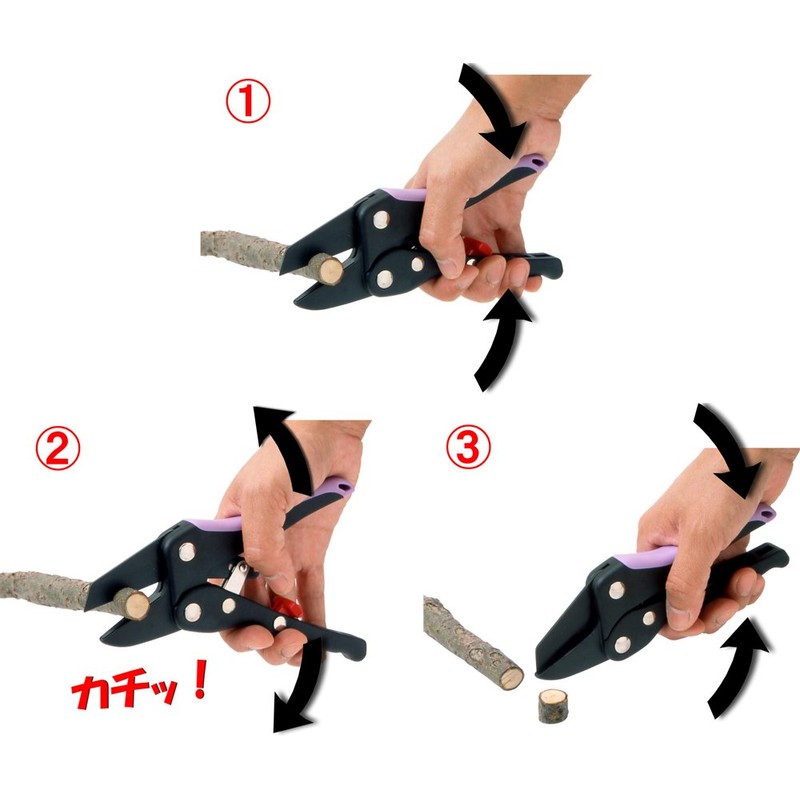 ①

②

カチッ！

③