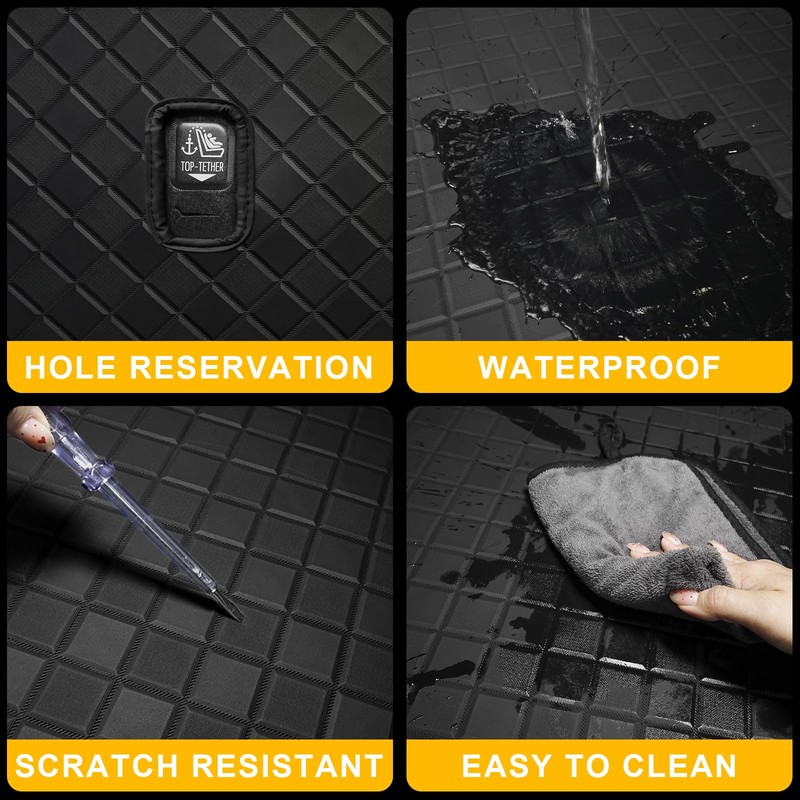 TOP-TETHER

HOLE RESERVATION

WATERPROOF

SCRATCH RESISTANT

EASY TO CLEAN